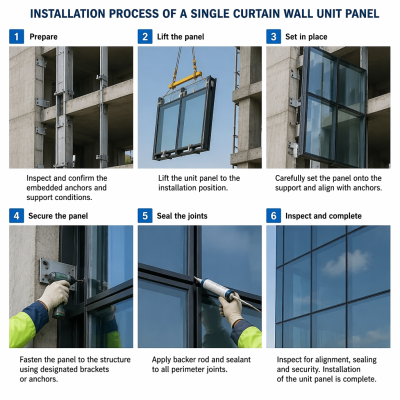 INSTALLATION PROCESS OF A SINGLE CURTAIN WALL UNIT PANEL

1 Prepare

Inspect and confirm the embedded anchors and support conditions.

2 Lift the panel

Lift the unit panel to the installation position.

3 Set in place

Carefully set the panel onto the support and align with anchors.

4 Secure the panel

Fasten the panel to the structure using designated brackets or anchors.

5 Seal the joints

Apply backer rod and sealant to all perimeter joints.

6 Inspect and complete

Inspect for alignment, sealing and security. Installation of the unit panel is complete.