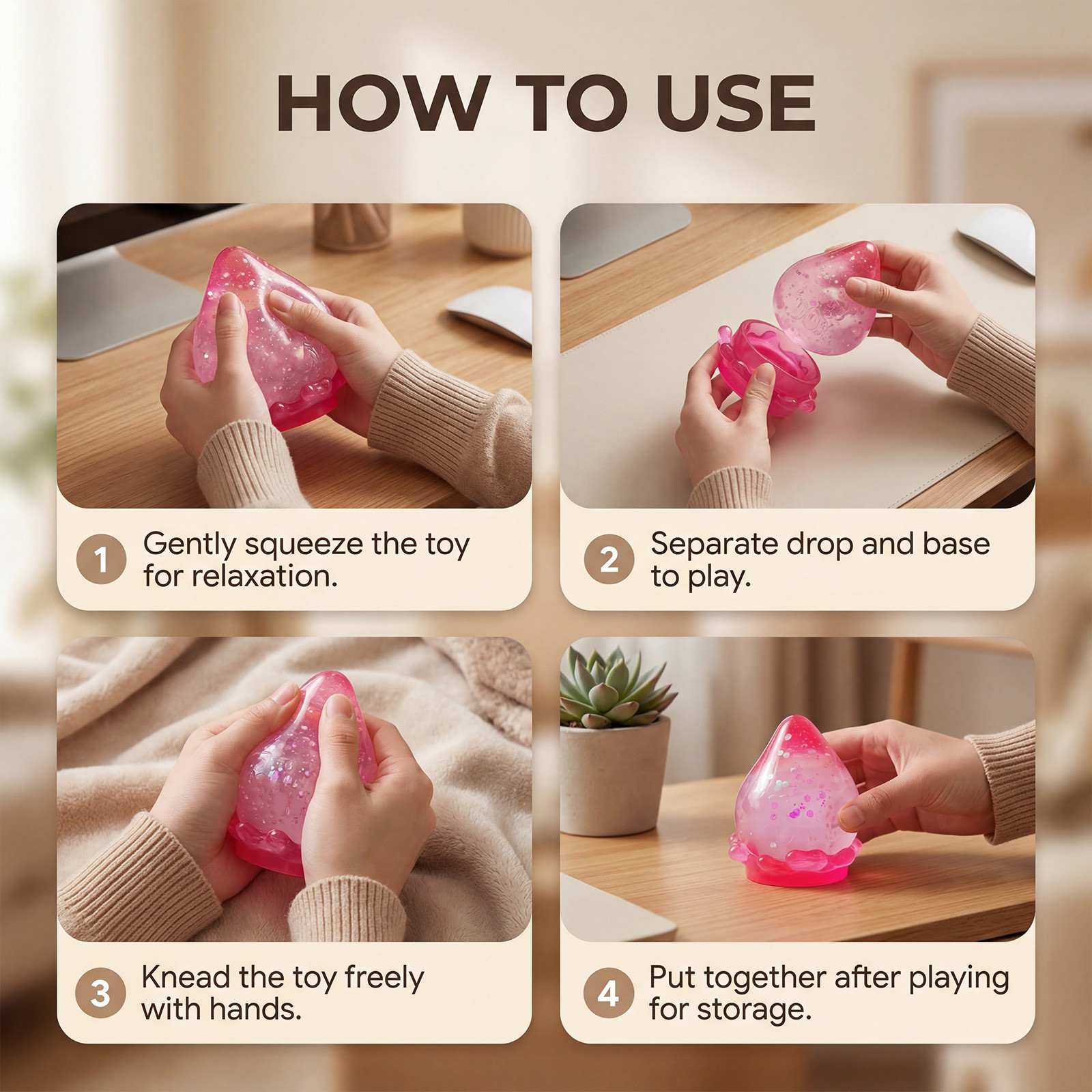 HOW TO USE

1 Gently squeeze the toy for relaxation.

2 Separate drop and base to play.

3 Knead the toy freely with hands.

4 Put together after playing for storage.