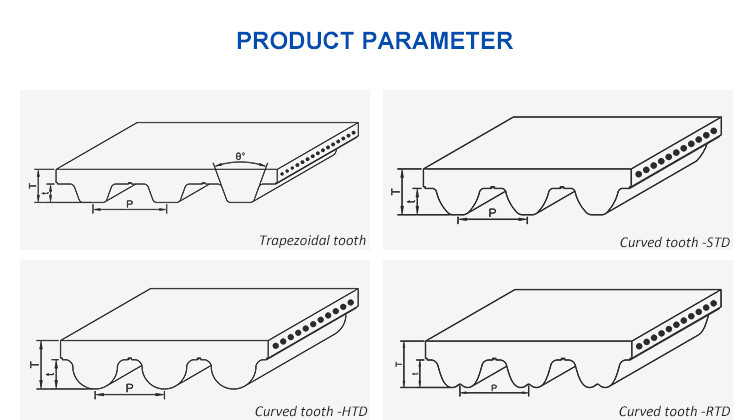 PRODUCT PARAMETER

θ°
T
t
P
Trapezoidal tooth

T
t
P
Curved tooth -STD

T
t
P
Curved tooth -HTD

T
t
P
Curved tooth -RTD