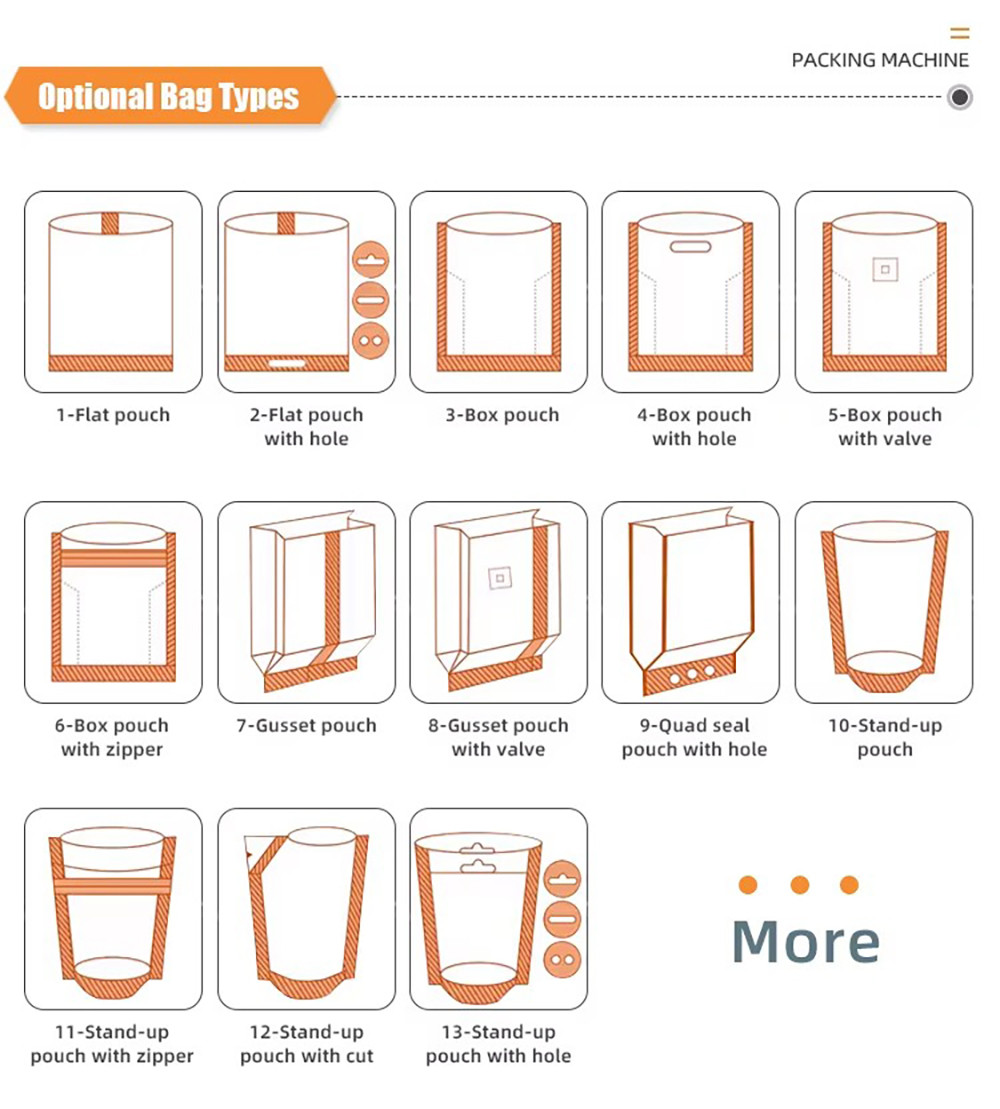 PACKING MACHINE

Optional Bag Types

1-Flat pouch

2-Flat pouch with hole

3-Box pouch

4-Box pouch with hole

5-Box pouch with valve

6-Box pouch with zipper

7-Gusset pouch

8-Gusset pouch with valve

9-Quad seal pouch with hole

10-Stand-up pouch

11-Stand-up pouch with zipper

12-Stand-up pouch with cut

13-Stand-up pouch with hole

More