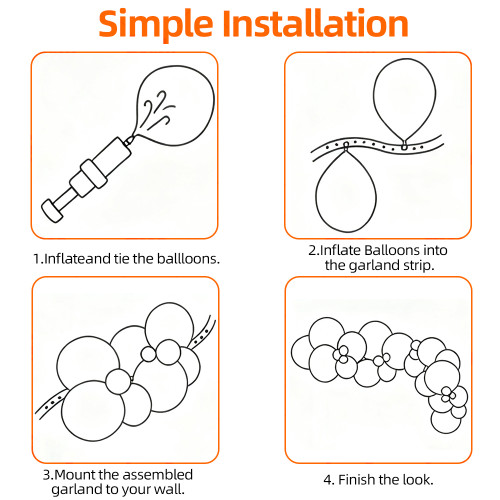 Simple Installation

1.Inflateand tie the balloons.

2.Inflate Balloons into the garland strip.

3.Mount the assembled garland to your wall.

4. Finish the look.