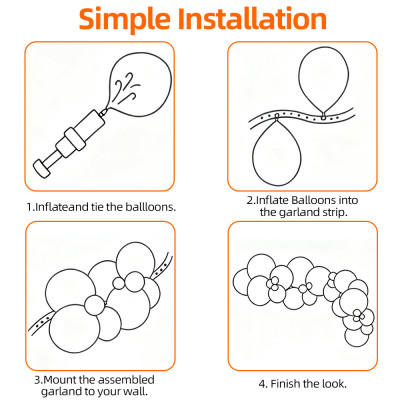 Simple Installation

1.Inflateand tie the balloons.

2.Inflate Balloons into the garland strip.

3.Mount the assembled garland to your wall.

4. Finish the look.