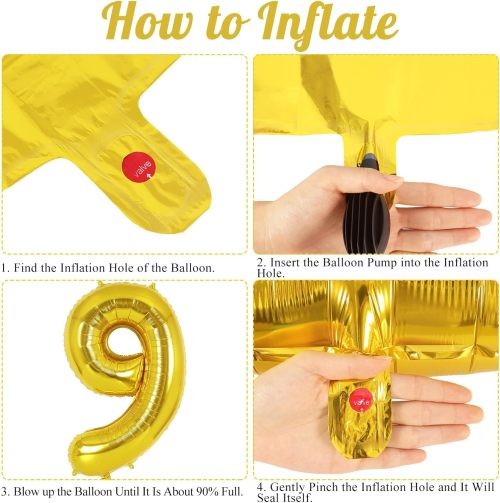 How to Inflate

valve

1. Find the Inflation Hole of the Balloon.

2. Insert the Balloon Pump into the Inflation Hole.

3. Blow up the Balloon Until It Is About 90% Full.

valve

4. Gently Pinch the Inflation Hole and It Will Seal Itself.