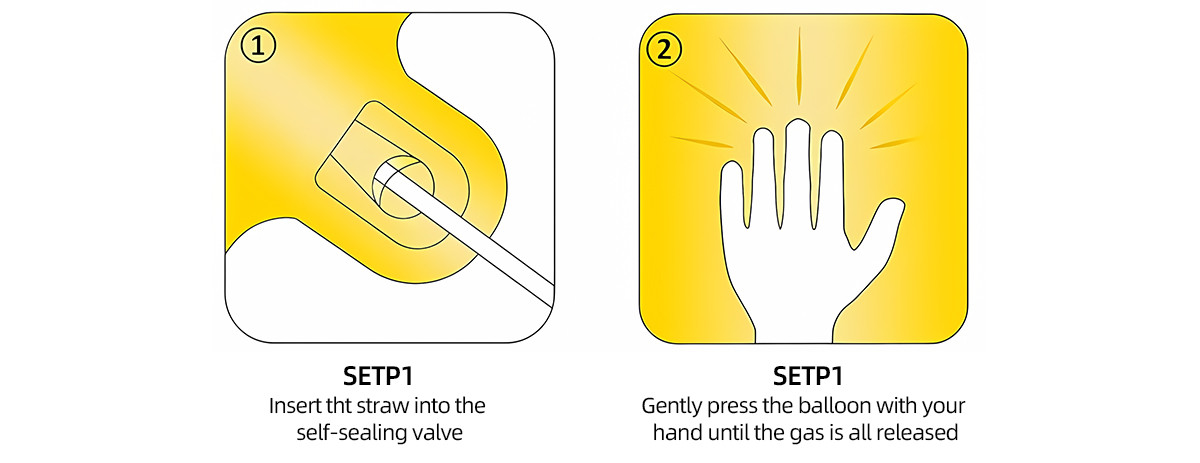 ①

SETP1
Insert tht straw into the self-sealing valve

②

SETP1
Gently press the balloon with your hand until the gas is all released