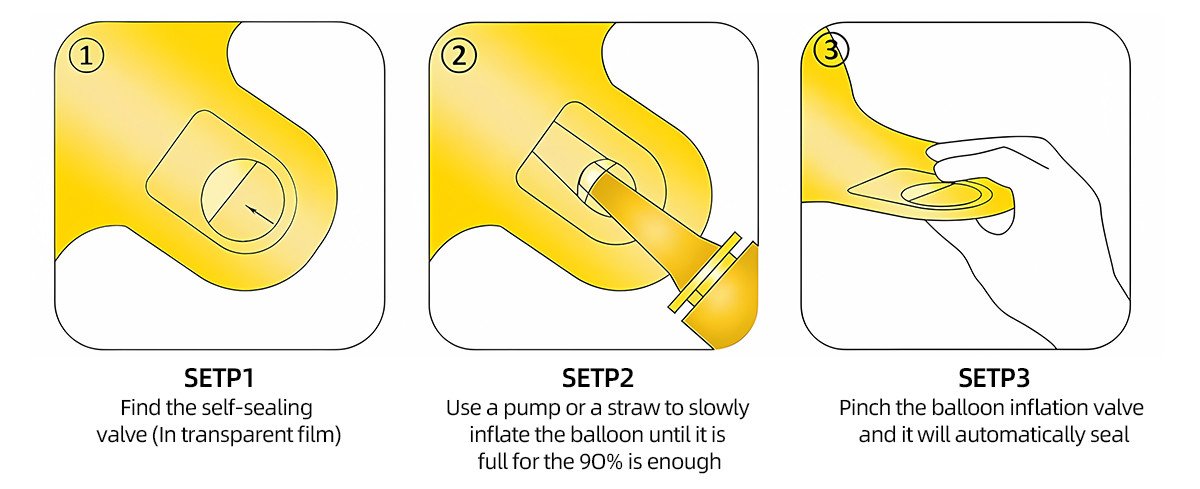 ①

②

③

SETP1
Find the self-sealing valve (In transparent film)

SETP2
Use a pump or a straw to slowly inflate the balloon until it is full for the 90% is enough

SETP3
Pinch the balloon inflation valve and it will automatically seal