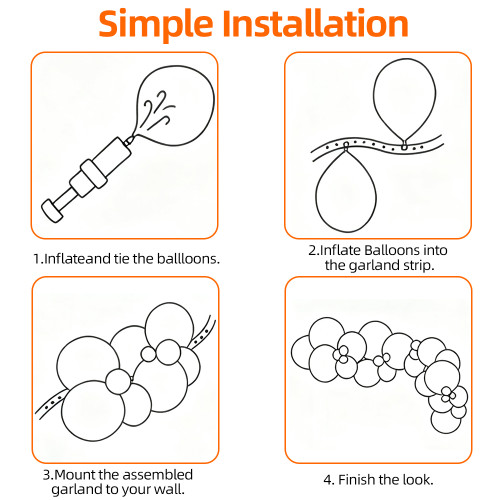 Simple Installation

1.Inflateand tie the balloons.

2.Inflate Balloons into the garland strip.

3.Mount the assembled garland to your wall.

4. Finish the look.