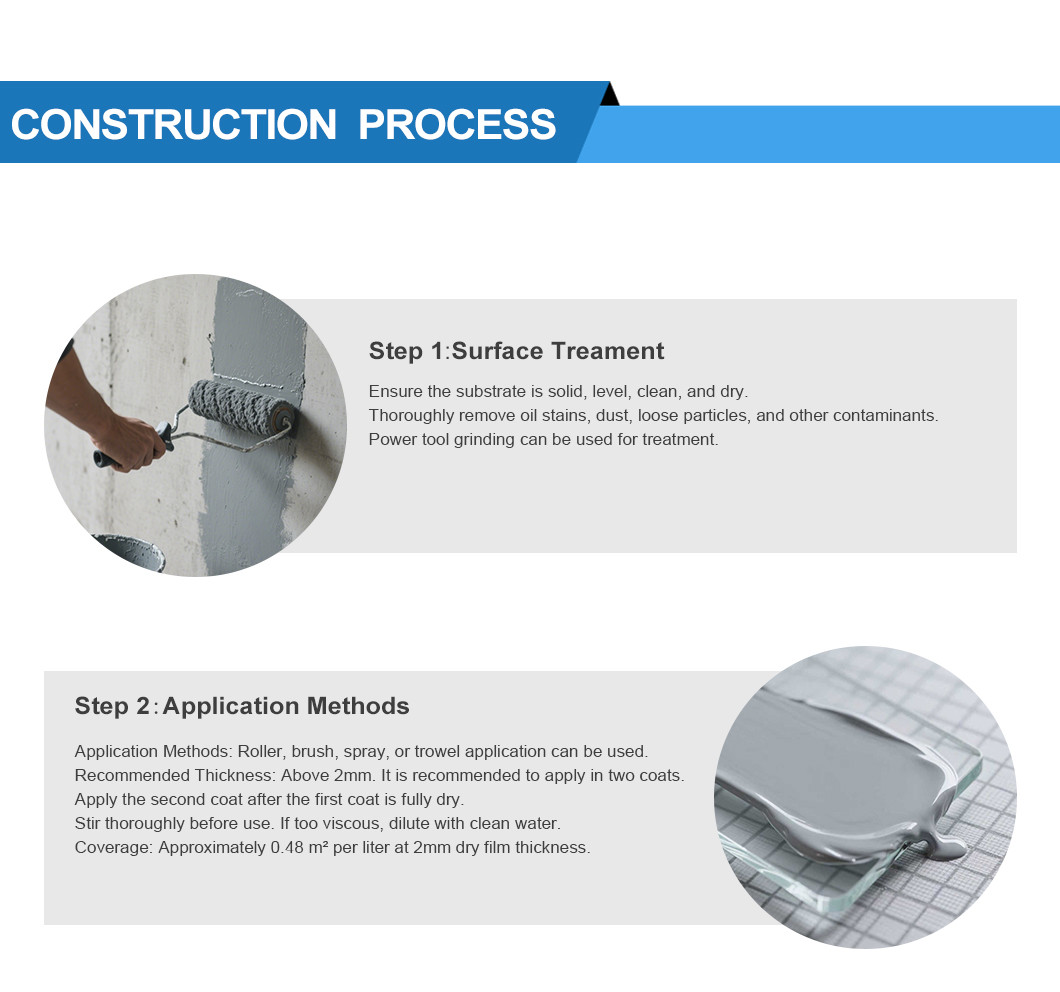 CONSTRUCTION PROCESS

Step 1:Surface Treament

Ensure the substrate is solid, level, clean, and dry.
Thoroughly remove oil stains, dust, loose particles, and other contaminants.
Power tool grinding can be used for treatment.

Step 2:Application Methods

Application Methods: Roller, brush, spray, or trowel application can be used.
Recommended Thickness: Above 2mm. It is recommended to apply in two coats.
Apply the second coat after the first coat is fully dry.
Stir thoroughly before use. If too viscous, dilute with clean water.
Coverage: Approximately 0.48 m² per liter at 2mm dry film thickness.