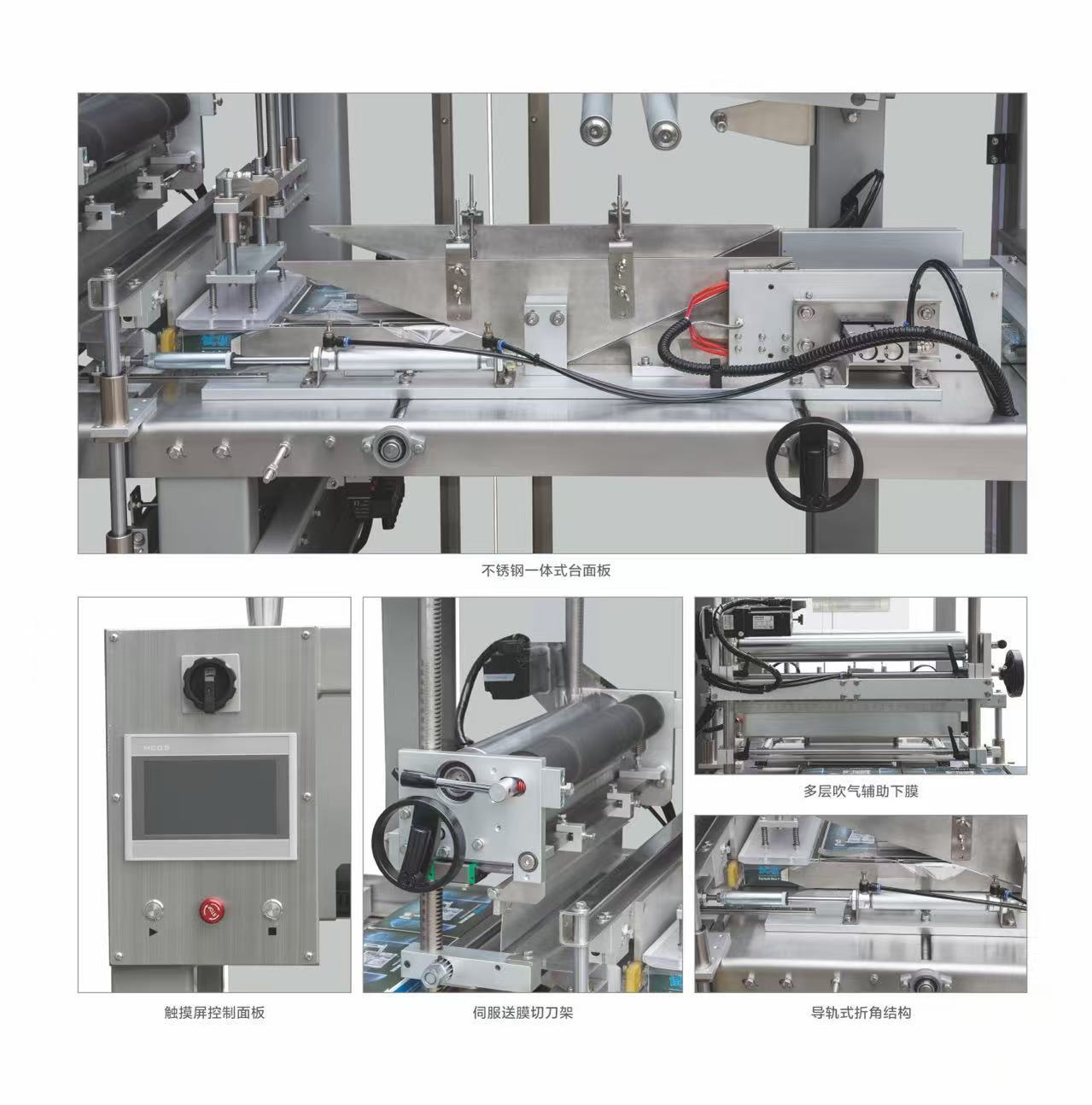 不锈钢一体式台面板

MCGS

触摸屏控制面板

伺服送膜切刀架

多层吹气辅助下膜

导轨式折角结构