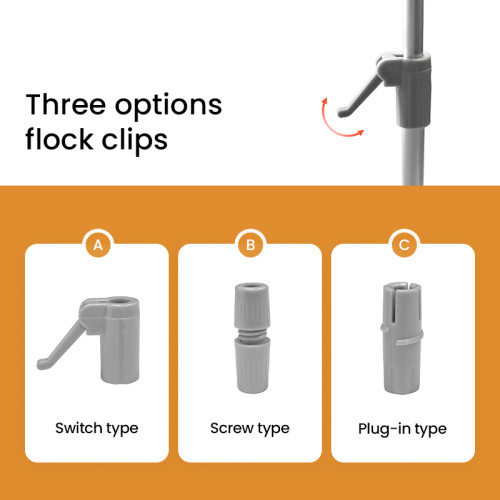 Three options flock clips

A

Switch type

B

Screw type

C

Plug-in type