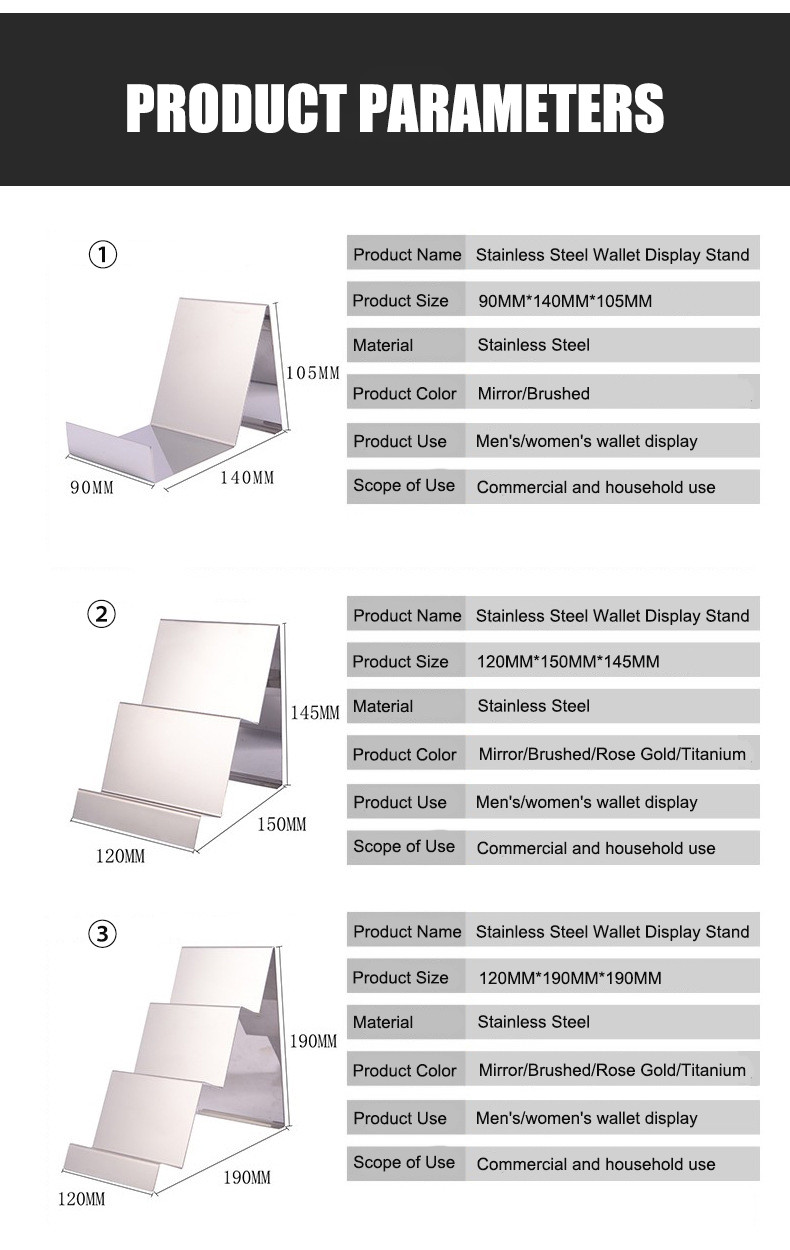 PRODUCT PARAMETERS

①

105MM

90MM

140MM

| Product Name | Stainless Steel Wallet Display Stand |
|---|---|
| Product Size | 90MM*140MM*105MM |
| Material | Stainless Steel |
| Product Color | Mirror/Brushed |
| Product Use | Men's/women's wallet display |
| Scope of Use | Commercial and household use |

②

145MM

150MM

120MM

| Product Name | Stainless Steel Wallet Display Stand |
|---|---|
| Product Size | 120MM*150MM*145MM |
| Material | Stainless Steel |
| Product Color | Mirror/Brushed/Rose Gold/Titanium |
| Product Use | Men's/women's wallet display |
| Scope of Use | Commercial and household use |

③

190MM

190MM

120MM

| Product Name | Stainless Steel Wallet Display Stand |
|---|---|
| Product Size | 120MM*190MM*190MM |
| Material | Stainless Steel |
| Product Color | Mirror/Brushed/Rose Gold/Titanium |
| Product Use | Men's/women's wallet display |
| Scope of Use | Commercial and household use |