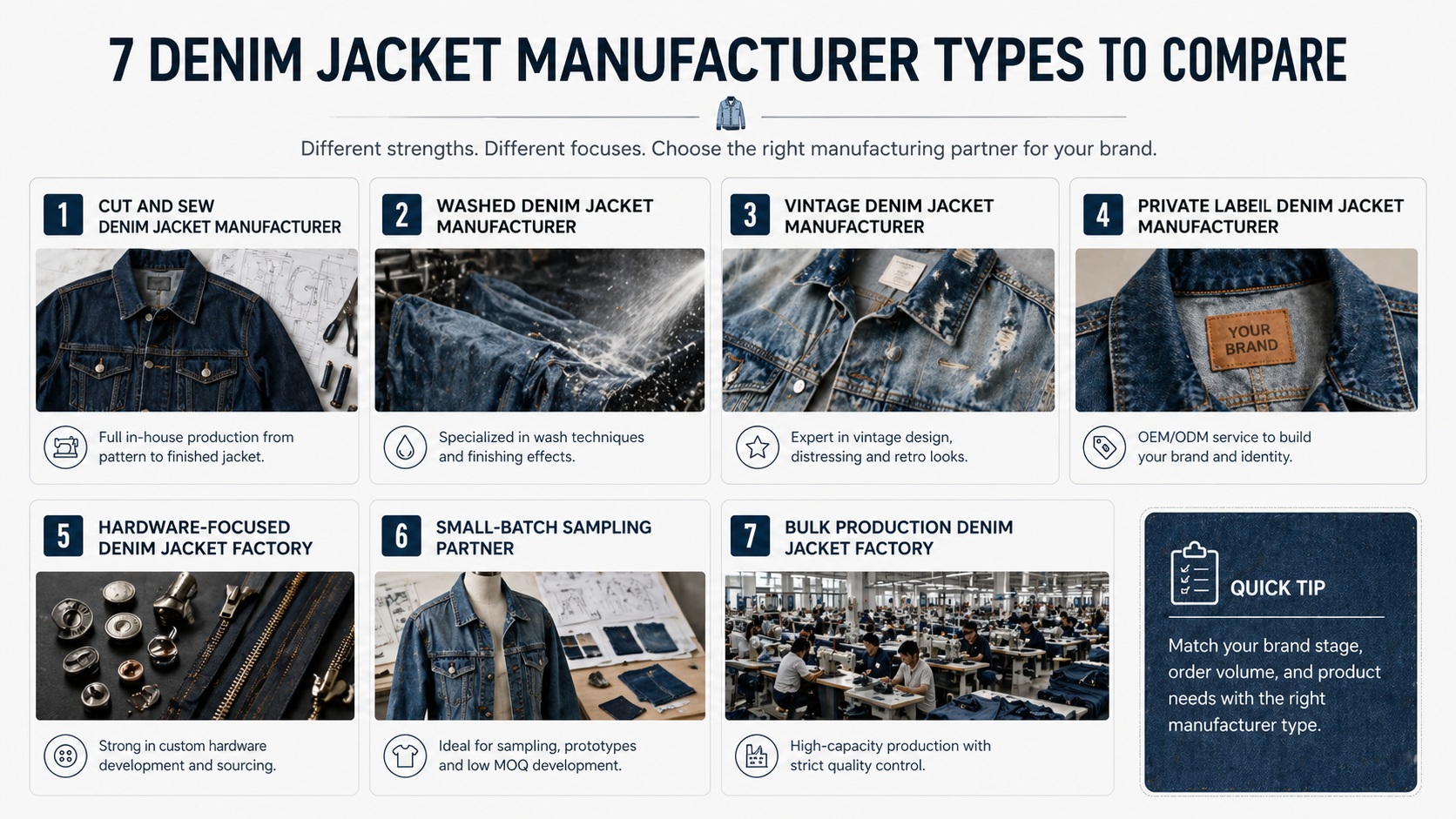 7 DENIM JACKET MANUFACTURER TYPES TO COMPARE

Different strengths. Different focuses. Choose the right manufacturing partner for your brand.

1 CUT AND SEW DENIM JACKET MANUFACTURER

Full in-house production from pattern to finished jacket.

2 WASHED DENIM JACKET MANUFACTURER

Specialized in wash techniques and finishing effects.

3 VINTAGE DENIM JACKET MANUFACTURER

Expert in vintage design, distressing and retro looks.

4 PRIVATE LABEIL DENIM JACKET MANUFACTURER

YOUR BRAND

OEM/ODM service to build your brand and identity.

5 HARDWARE-FOCUSED DENIM JACKET FACTORY

Strong in custom hardware development and sourcing.

6 SMALL-BATCH SAMPLING PARTNER

Ideal for sampling, prototypes and low MOQ development.

7 BULK PRODUCTION DENIM JACKET FACTORY

High-capacity production with strict quality control.

QUICK TIP

Match your brand stage, order volume, and product needs with the right manufacturer type.