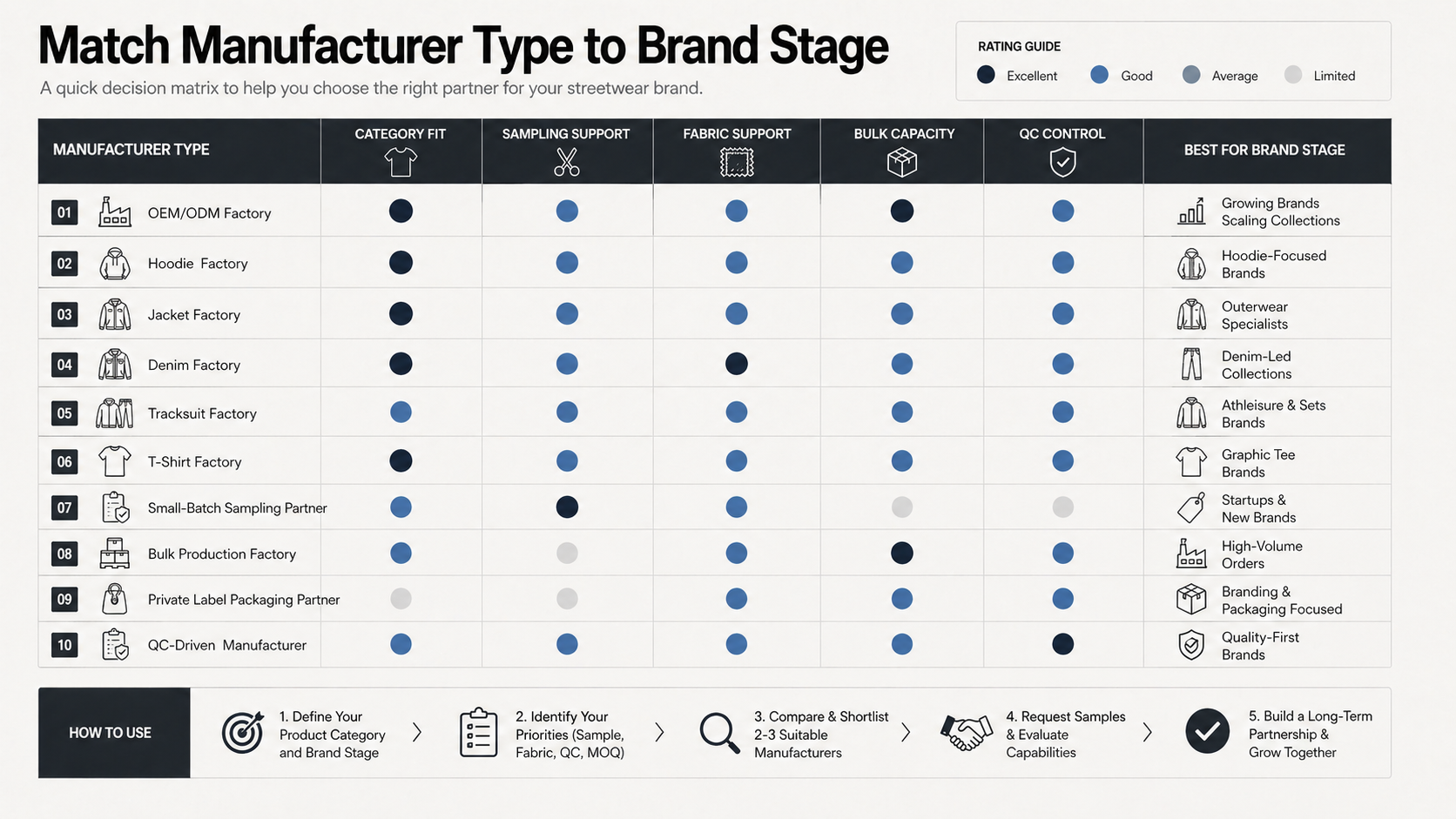 Match Manufacturer Type to Brand Stage

A quick decision matrix to help you choose the right partner for your streetwear brand.

RATING GUIDE

Excellent Good Average Limited

| MANUFACTURER TYPE | CATEGORY FIT | SAMPLING SUPPORT | FABRIC SUPPORT | BULK CAPACITY | QC CONTROL | BEST FOR BRAND STAGE |
|---|---|---|---|---|---|---|
| 01 OEM/ODM Factory | | | | | | Growing Brands Scaling Collections |
| 02 Hoodie Factory | | | | | | Hoodie-Focused Brands |
| 03 Jacket Factory | | | | | | Outerwear Specialists |
| 04 Denim Factory | | | | | | Denim-Led Collections |
| 05 Tracksuit Factory | | | | | | Athleisure & Sets Brands |
| 06 T-Shirt Factory | | | | | | Graphic Tee Brands |
| 07 Small-Batch Sampling Partner | | | | | | Startups & New Brands |
| 08 Bulk Production Factory | | | | | | High-Volume Orders |
| 09 Private Label Packaging Partner | | | | | | Branding & Packaging Focused |
| 10 QC-Driven Manufacturer | | | | | | Quality-First Brands |

HOW TO USE

1. Define Your Product Category and Brand Stage

2. Identify Your Priorities (Sample, Fabric, QC, MOQ)

3. Compare & Shortlist 2-3 Suitable Manufacturers

4. Request Samples & Evaluate Capabilities

5. Build a Long-Term Partnership & Grow Together