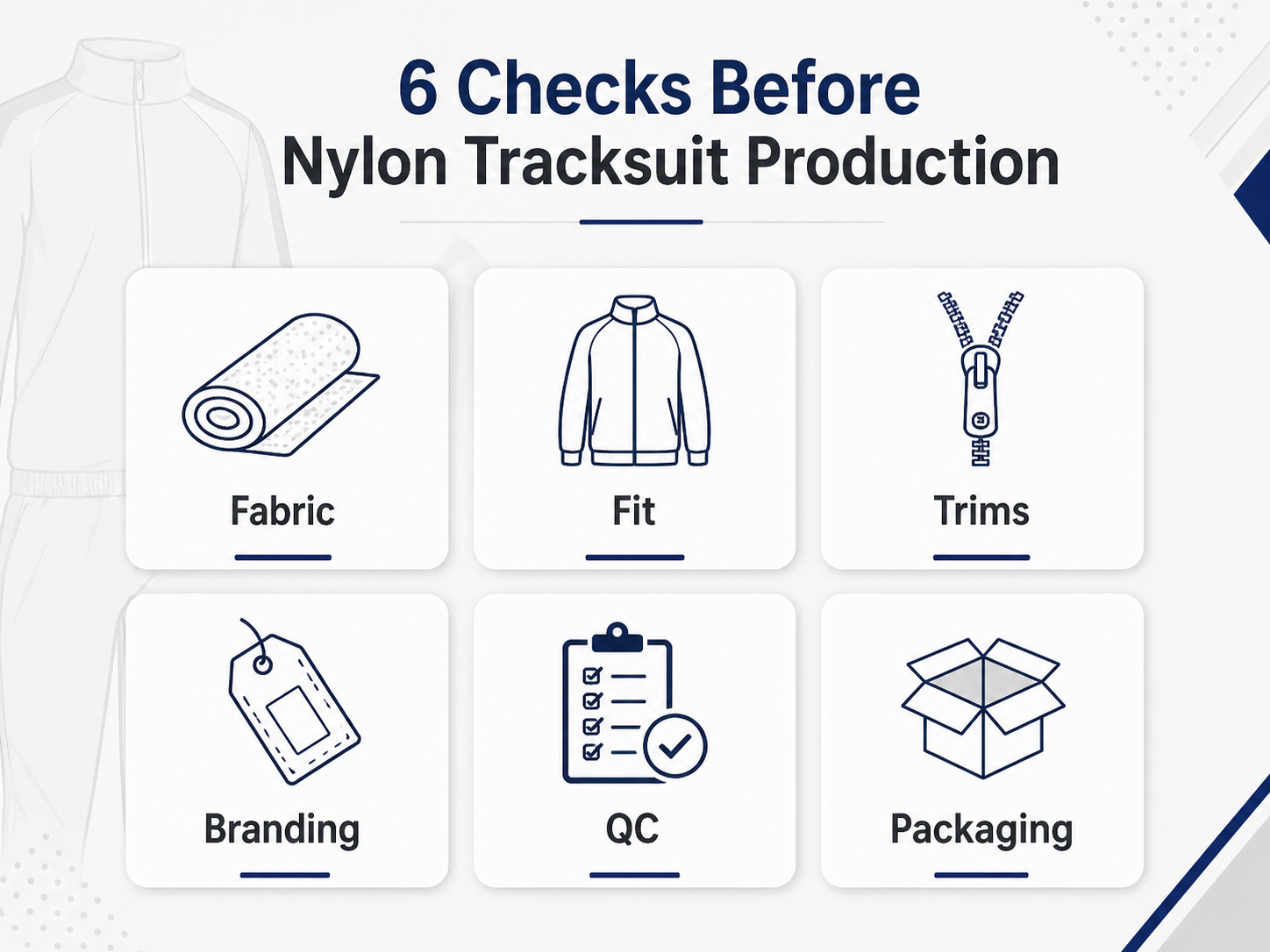 6 Checks Before
Nylon Tracksuit Production

Fabric

Fit

Trims

Branding

QC

Packaging