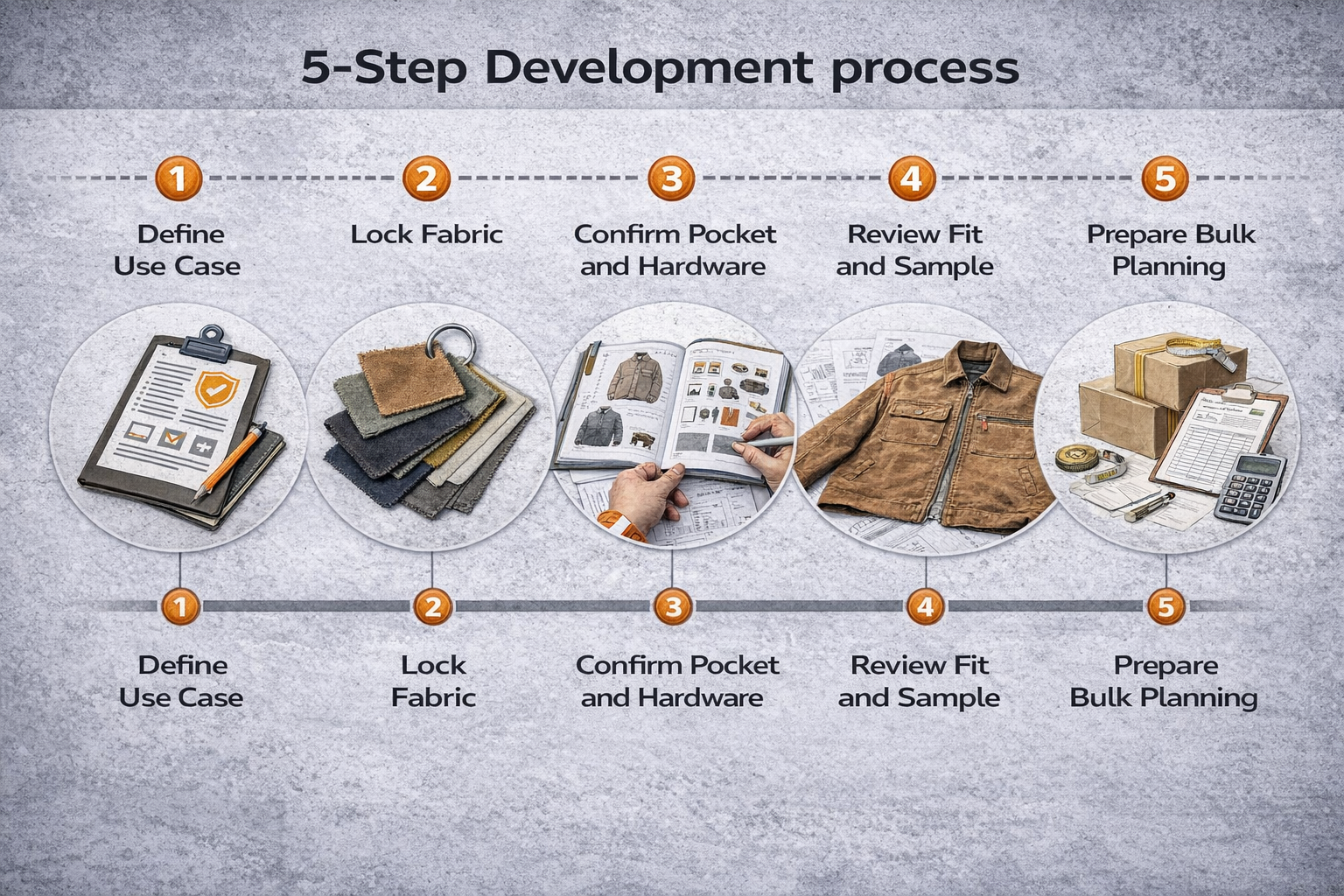 5-Step Development process

1
Define Use Case

2
Lock Fabric

3
Confirm Pocket and Hardware

4
Review Fit and Sample

5
Prepare Bulk Planning

1
Define Use Case

2
Lock Fabric

3
Confirm Pocket and Hardware

4
Review Fit and Sample

5
Prepare Bulk Planning