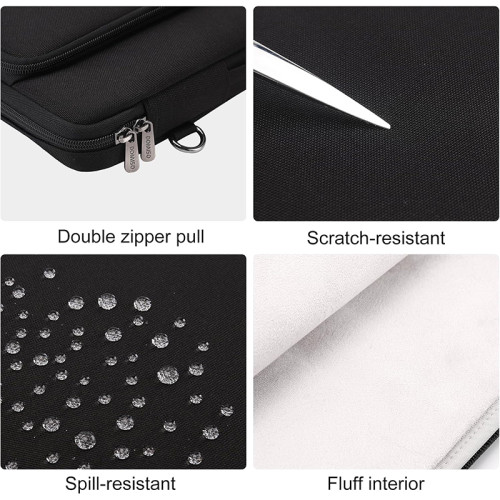 DOMISO DOMISO

Double zipper pull

Scratch-resistant

Spill-resistant

Fluff interior