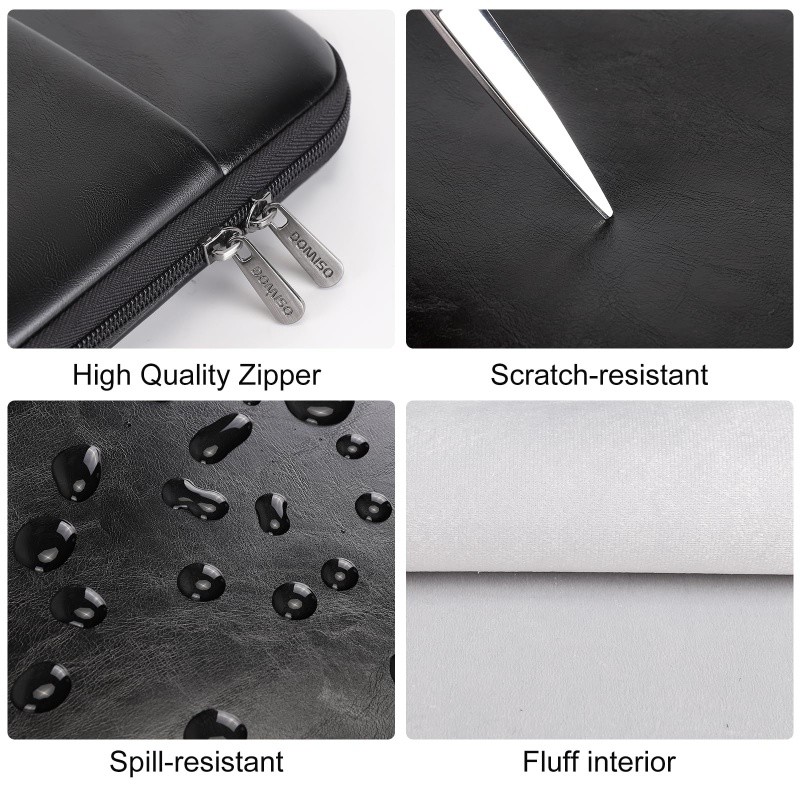 DOMISO
DOMISO
High Quality Zipper

Scratch-resistant

Spill-resistant

Fluff interior