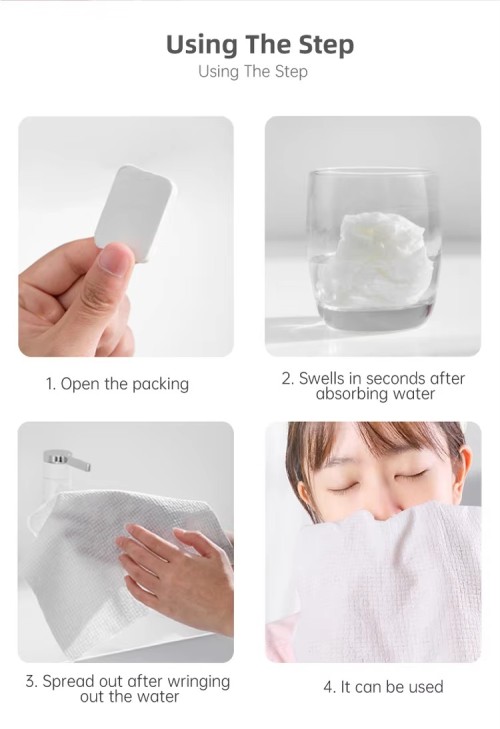 Using The Step
Using The Step

1. Open the packing

2. Swells in seconds after absorbing water

3. Spread out after wringing out the water

4. It can be used