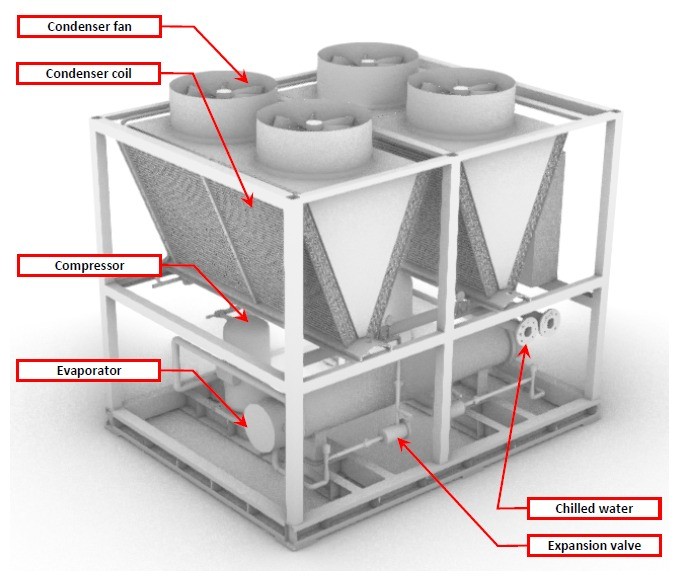 Condenser fan

Condenser coil

Compressor

Evaporator

Chilled water

Expansion valve