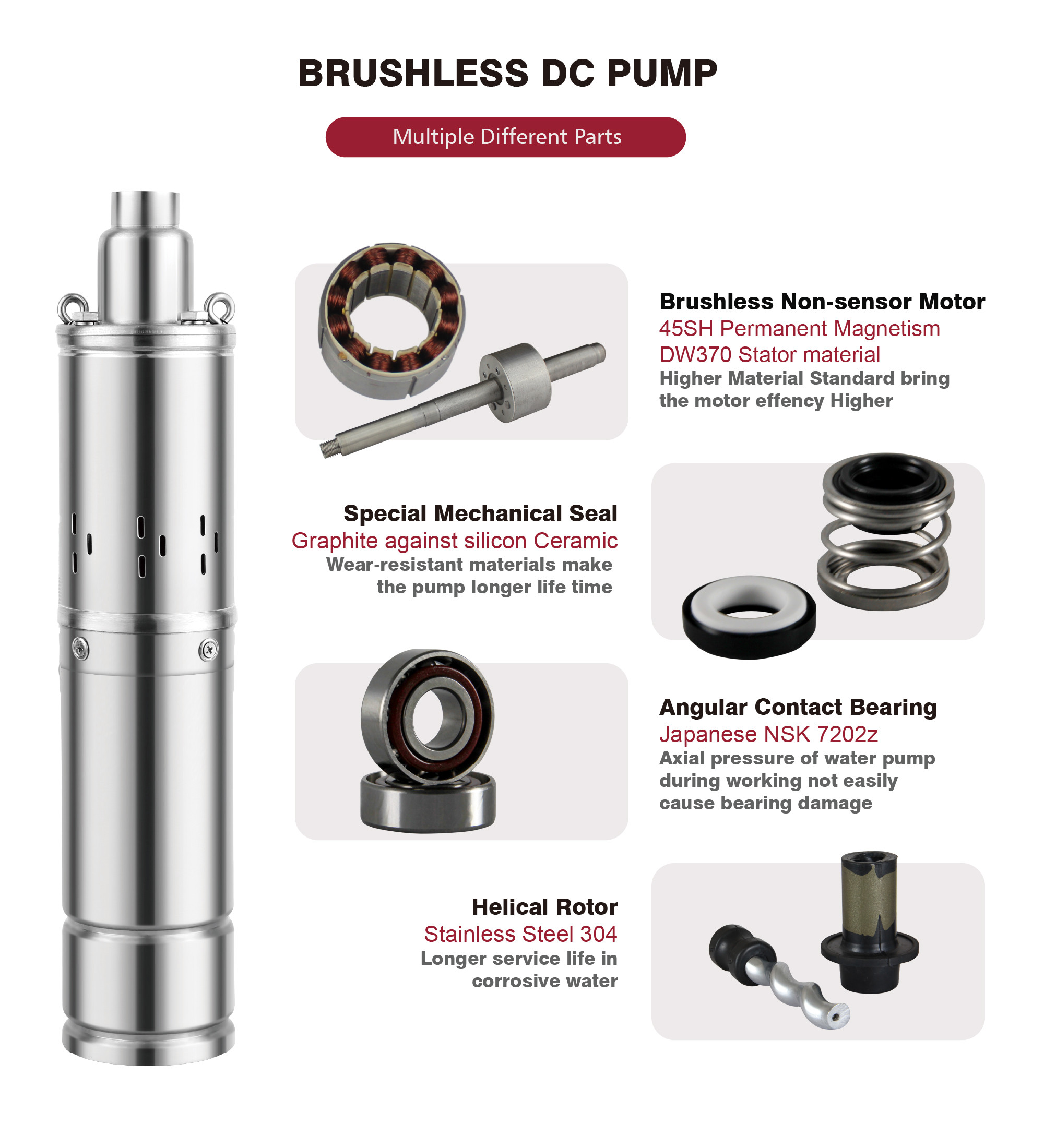 BRUSHLESS DC PUMP

Multiple Different Parts

Brushless Non-sensor Motor
45SH Permanent Magnetism
DW370 Stator material
Higher Material Standard bring the motor effency Higher

Special Mechanical Seal
Graphite against silicon Ceramic
Wear-resistant materials make the pump longer life time

Angular Contact Bearing
Japanese NSK 7202z
Axial pressure of water pump during working not easily cause bearing damage

Helical Rotor
Stainless Steel 304
Longer service life in corrosive water