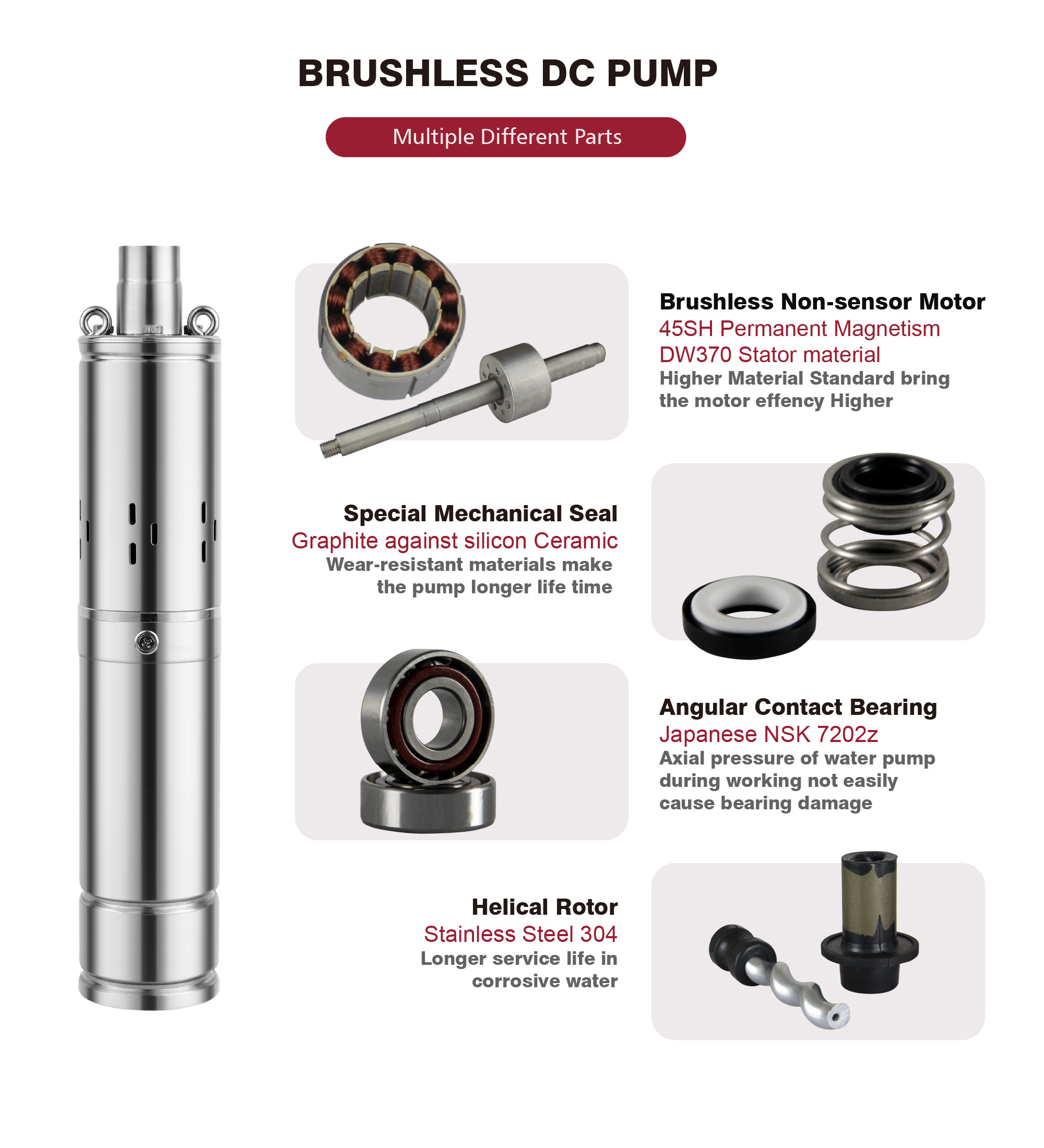 BRUSHLESS DC PUMP

Multiple Different Parts

Brushless Non-sensor Motor
45SH Permanent Magnetism
DW370 Stator material
Higher Material Standard bring the motor effency Higher

Special Mechanical Seal
Graphite against silicon Ceramic
Wear-resistant materials make the pump longer life time

Angular Contact Bearing
Japanese NSK 7202z
Axial pressure of water pump during working not easily cause bearing damage

Helical Rotor
Stainless Steel 304
Longer service life in corrosive water