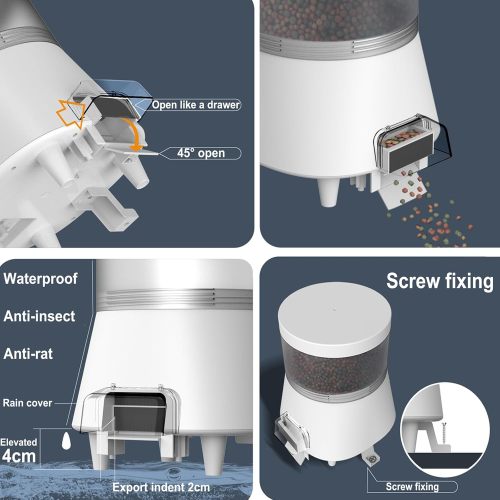 Open like a drawer

45° open

Waterproof

Anti-insect

Anti-rat

Rain cover

Elevated 4cm

Export indent 2cm

Screw fixing

Screw fixing