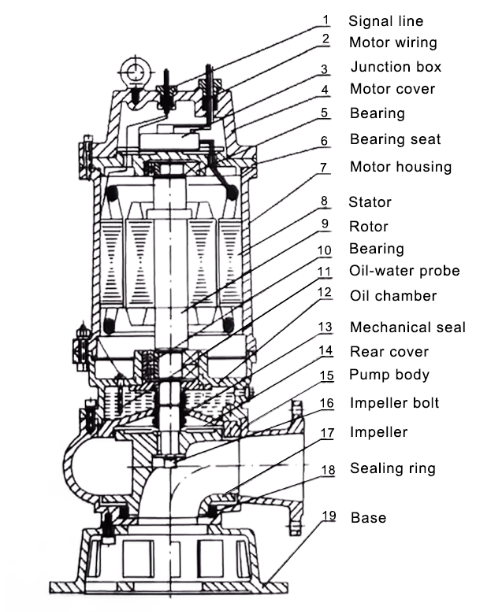 1 Signal line
2 Motor wiring
3 Junction box
4 Motor cover
5 Bearing
6 Bearing seat
7 Motor housing
8 Stator
9 Rotor
10 Bearing
11 Oil-water probe
12 Oil chamber
13 Mechanical seal
14 Rear cover
15 Pump body
16 Impeller bolt
17 Impeller
18 Sealing ring
19 Base