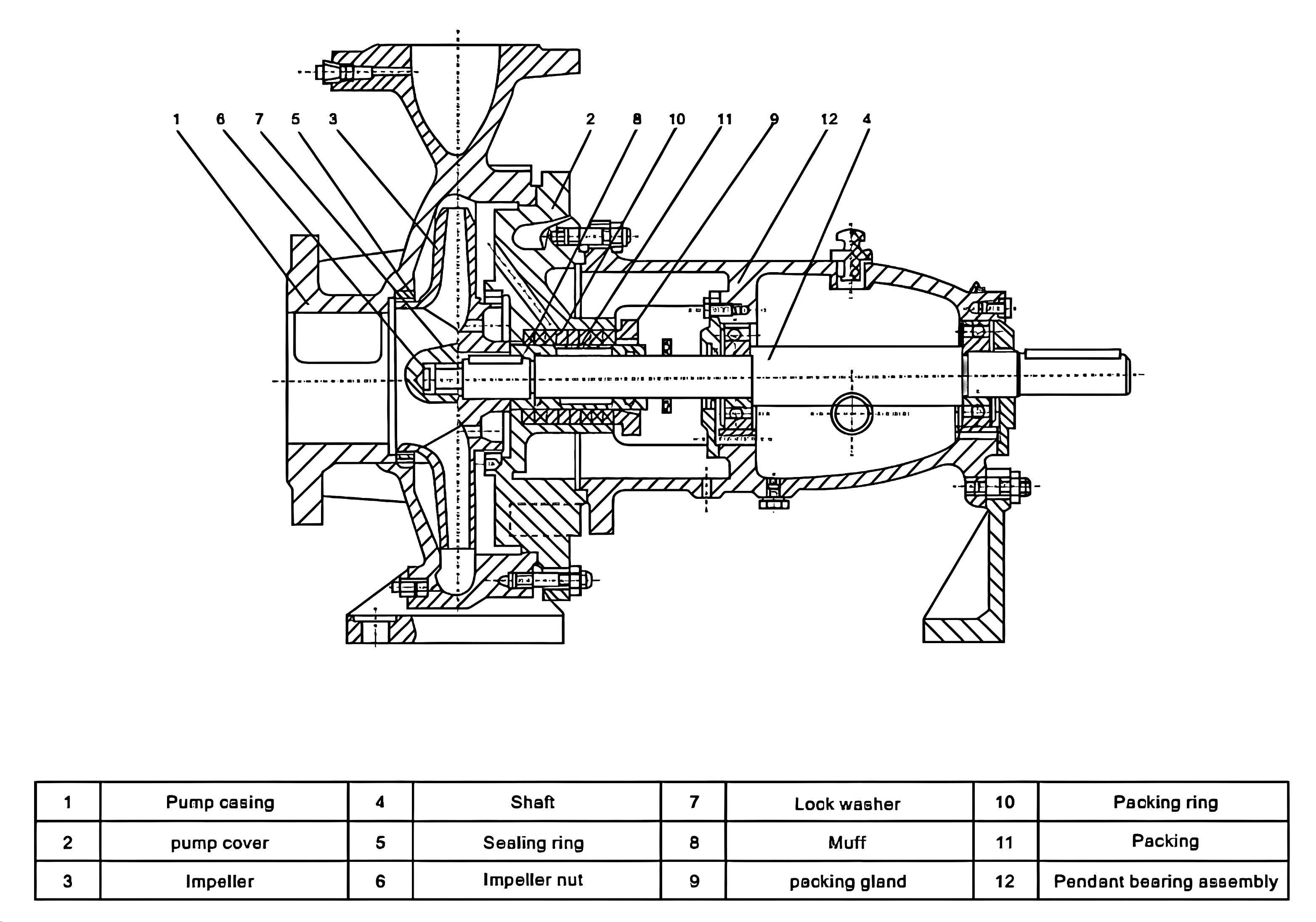 1 6 7 5 3 2 8 10 11 9 12 4

| 1 | Pump casing | 4 | Shaft | 7 | Lock washer | 10 | Packing ring |
|---|---|---|---|---|---|---|---|
| 2 | pump cover | 5 | Sealing ring | 8 | Muff | 11 | Packing |
| 3 | Impeller | 6 | Impeller nut | 9 | packing gland | 12 | Pendant bearing assembly |