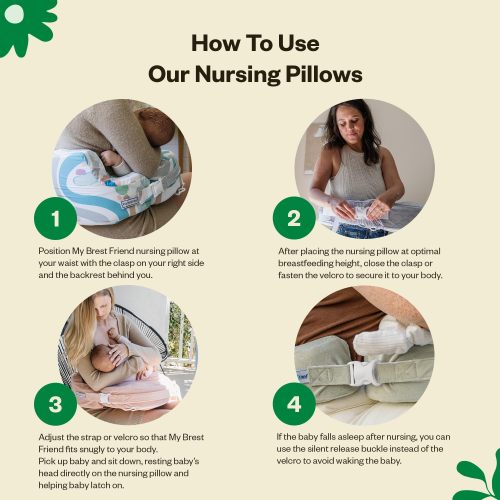 How To Use
Our Nursing Pillows

1

Position My Brest Friend nursing pillow at your waist with the clasp on your right side and the backrest behind you.

2

After placing the nursing pillow at optimal breastfeeding height, close the clasp or fasten the velcro to secure it to your body.

3

Adjust the strap or velcro so that My Brest Friend fits snugly to your body.
Pick up baby and sit down, resting baby's head directly on the nursing pillow and helping baby latch on.

4

If the baby falls asleep after nursing, you can use the silent release buckle instead of the velcro to avoid waking the baby.