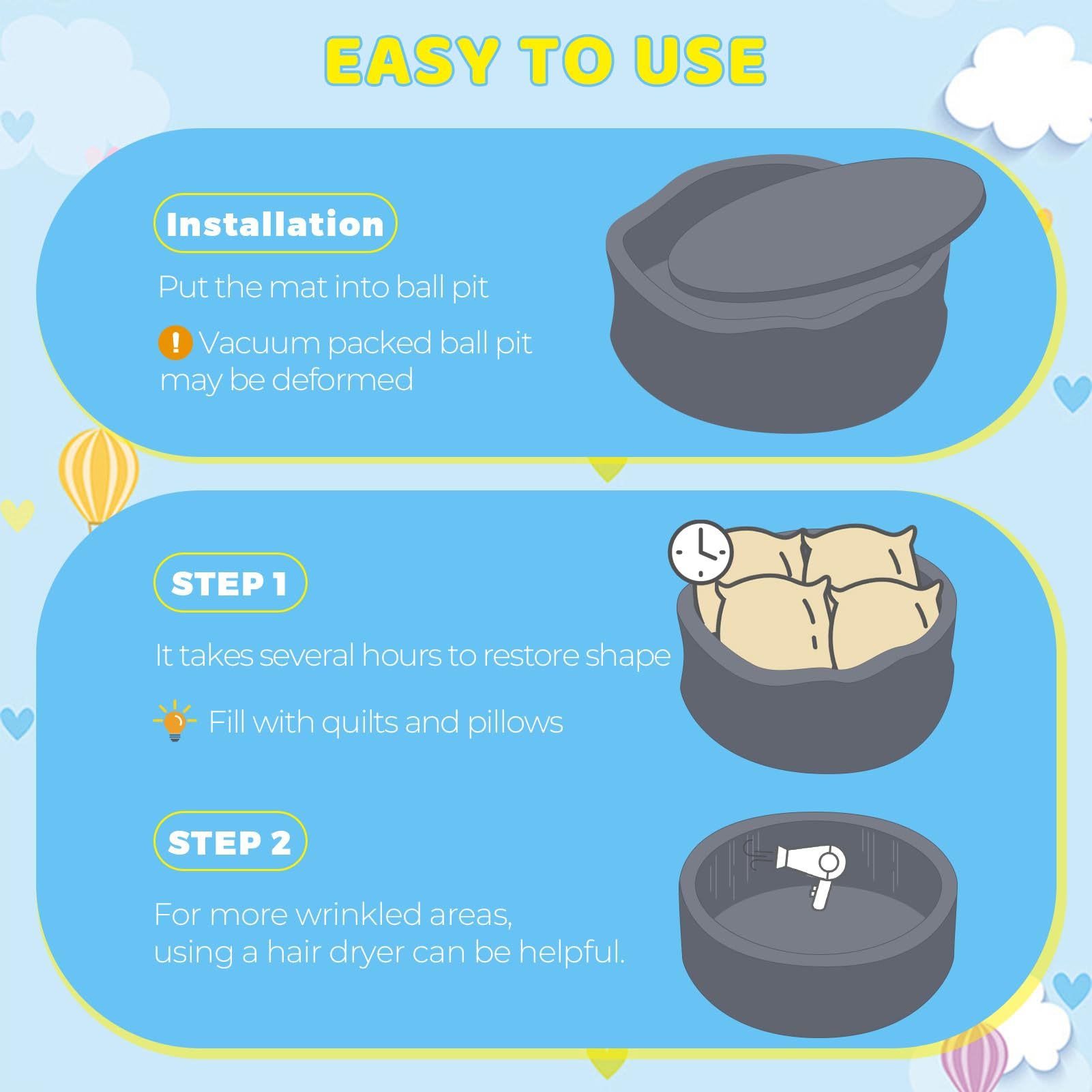 EASY TO USE

Installation

Put the mat into ball pit

! Vacuum packed ball pit may be deformed

STEP 1

It takes several hours to restore shape

Fill with quilts and pillows

STEP 2

For more wrinkled areas, using a hair dryer can be helpful.