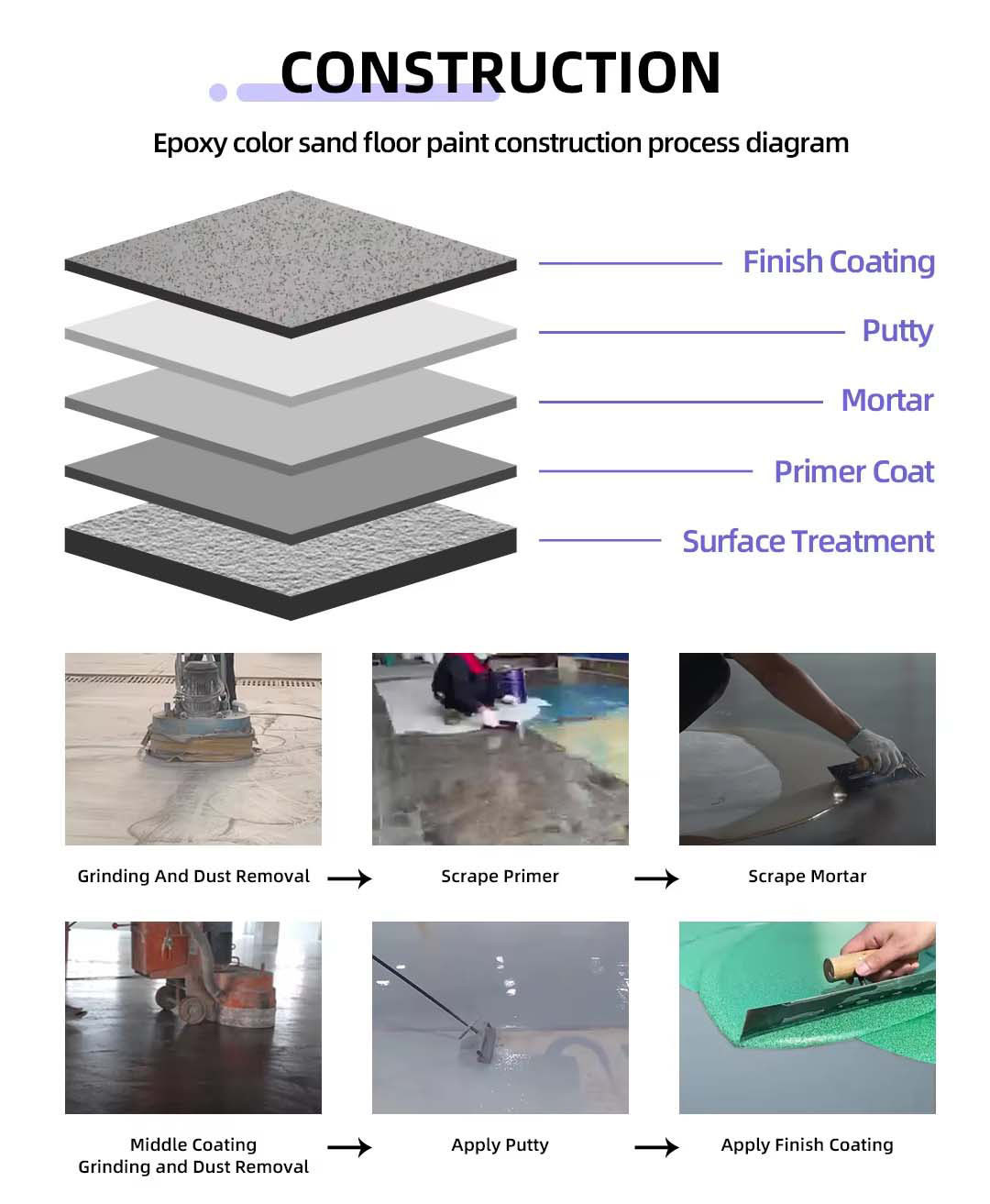 CONSTRUCTION

Epoxy color sand floor paint construction process diagram

Finish Coating

Putty

Mortar

Primer Coat

Surface Treatment

Grinding And Dust Removal → Scrape Primer → Scrape Mortar

Middle Coating Grinding and Dust Removal → Apply Putty → Apply Finish Coating