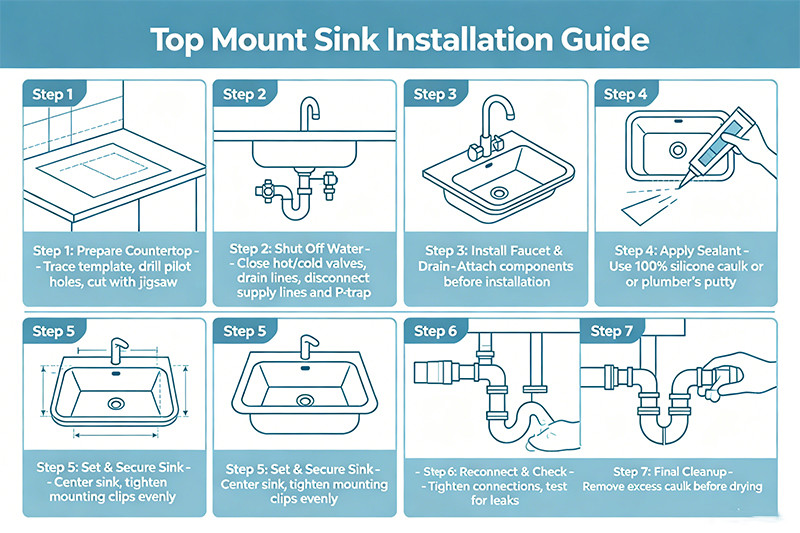 Top Mount Sink Installation Guide

Step 1

Step 1: Prepare Countertop - - Trace template, drill pilot holes, cut with jigsaw

Step 2

Step 2: Shut Off Water - - Close hot/cold valves, drain lines, disconnect supply lines and P-trap

Step 3

Step 3: Install Faucet & Drain-Attach components before installation

Step 4

Step 4: Apply Sealant - Use 100% silicone caulk or or plumber's putty

Step 5

Step 5: Set & Secure Sink - - Center sink, tighten mounting clips evenly

Step 5

Step 5: Set & Secure Sink - Center sink, tighten mounting clips evenly

Step 6

- Step 6: Reconnect & Check - - Tighten connections, test for leaks

Step 7

Step 7: Final Cleanup - Remove excess caulk before drying