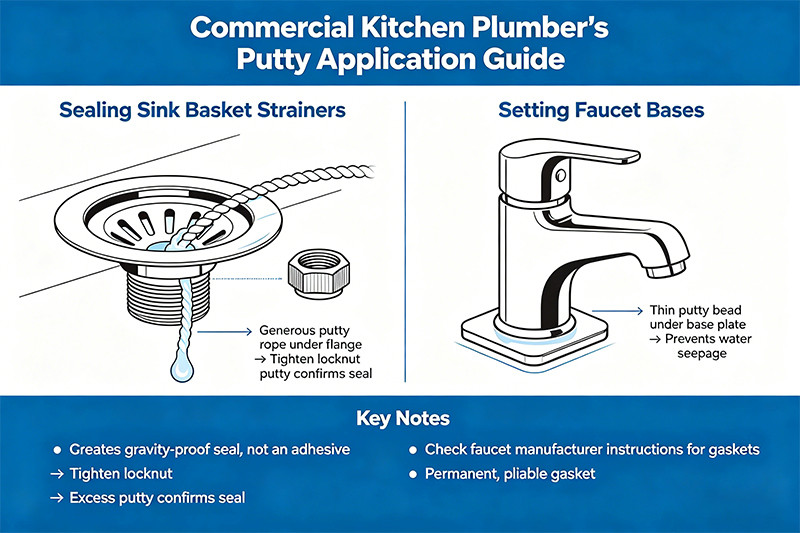 Commercial Kitchen Plumber's Putty Application Guide

Sealing Sink Basket Strainers

Generous putty rope under flange
→ Tighten locknut putty confirms seal

Setting Faucet Bases

Thin putty bead under base plate
→ Prevents water seepage

Key Notes

• Greates gravity-proof seal, not an adhesive
→ Tighten locknut
→ Excess putty confirms seal

• Check faucet manufacturer instructions for gaskets
• Permanent, pliable gasket