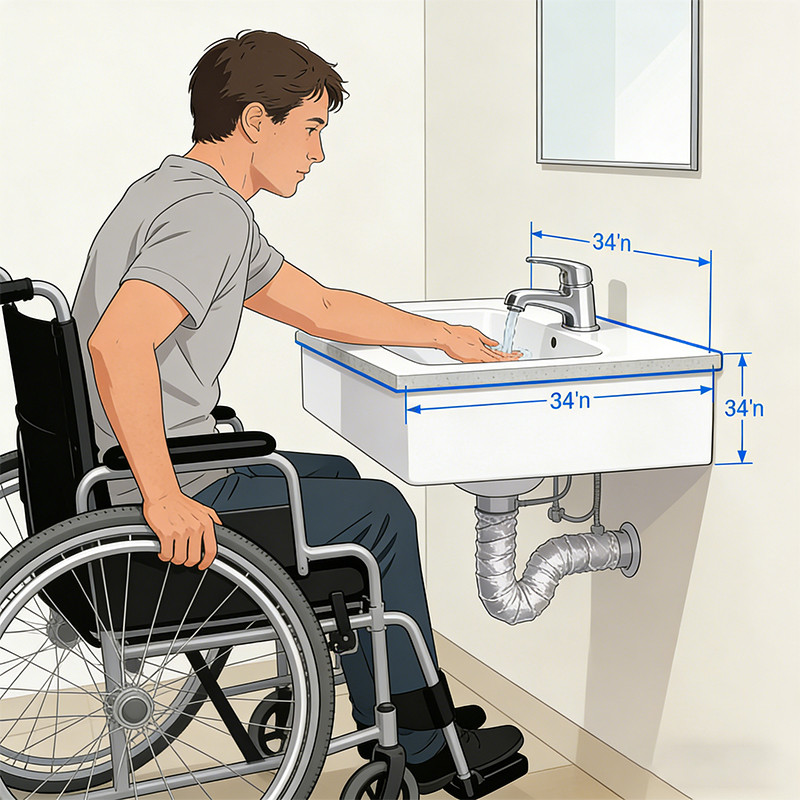 34'n
34'n
34'n