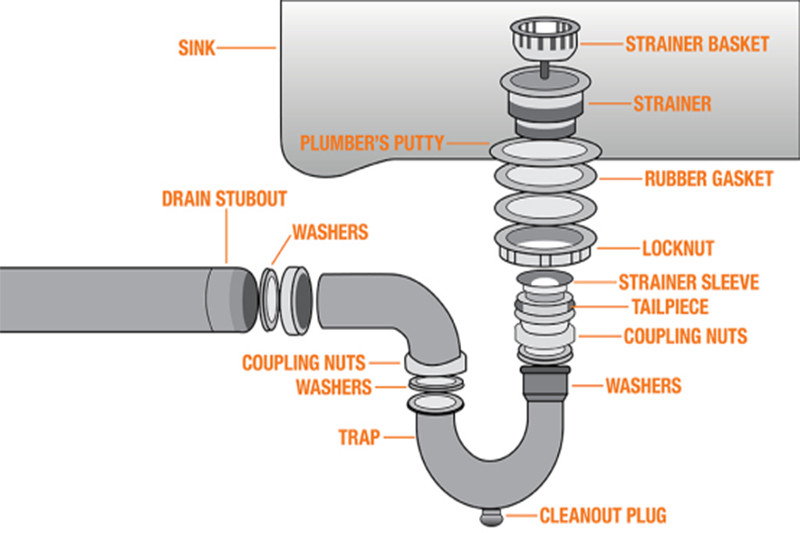 SINK
STRAINER BASKET
STRAINER
PLUMBER'S PUTTY
RUBBER GASKET
DRAIN STUBOUT
WASHERS
LOCKNUT
STRAINER SLEEVE
TAILPIECE
COUPLING NUTS
COUPLING NUTS
WASHERS
WASHERS
TRAP
CLEANOUT PLUG