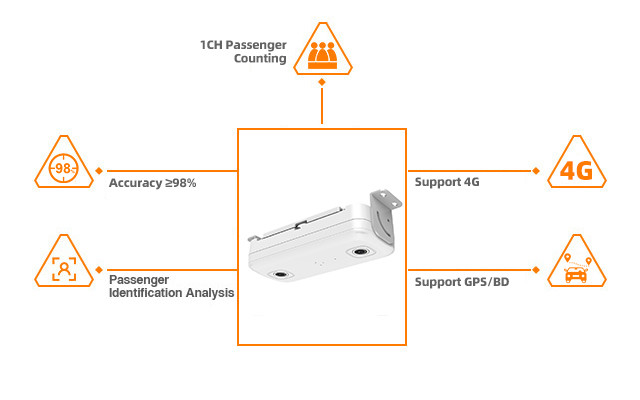 1CH Passenger Counting

98

Accuracy ≥98%

Passenger Identification Analysis

Support 4G

4G

Support GPS/BD