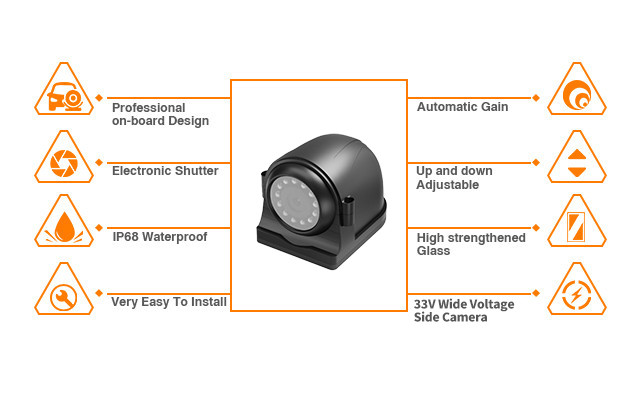 Professional on-board Design

Electronic Shutter

IP68 Waterproof

Very Easy To Install

Automatic Gain

Up and down Adjustable

High strengthened Glass

33V Wide Voltage Side Camera