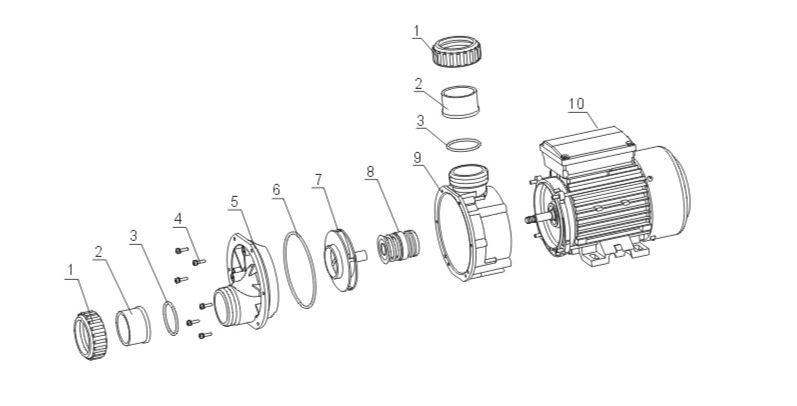 1
2
3
10
9
8
7
6
5
4
3
2
1