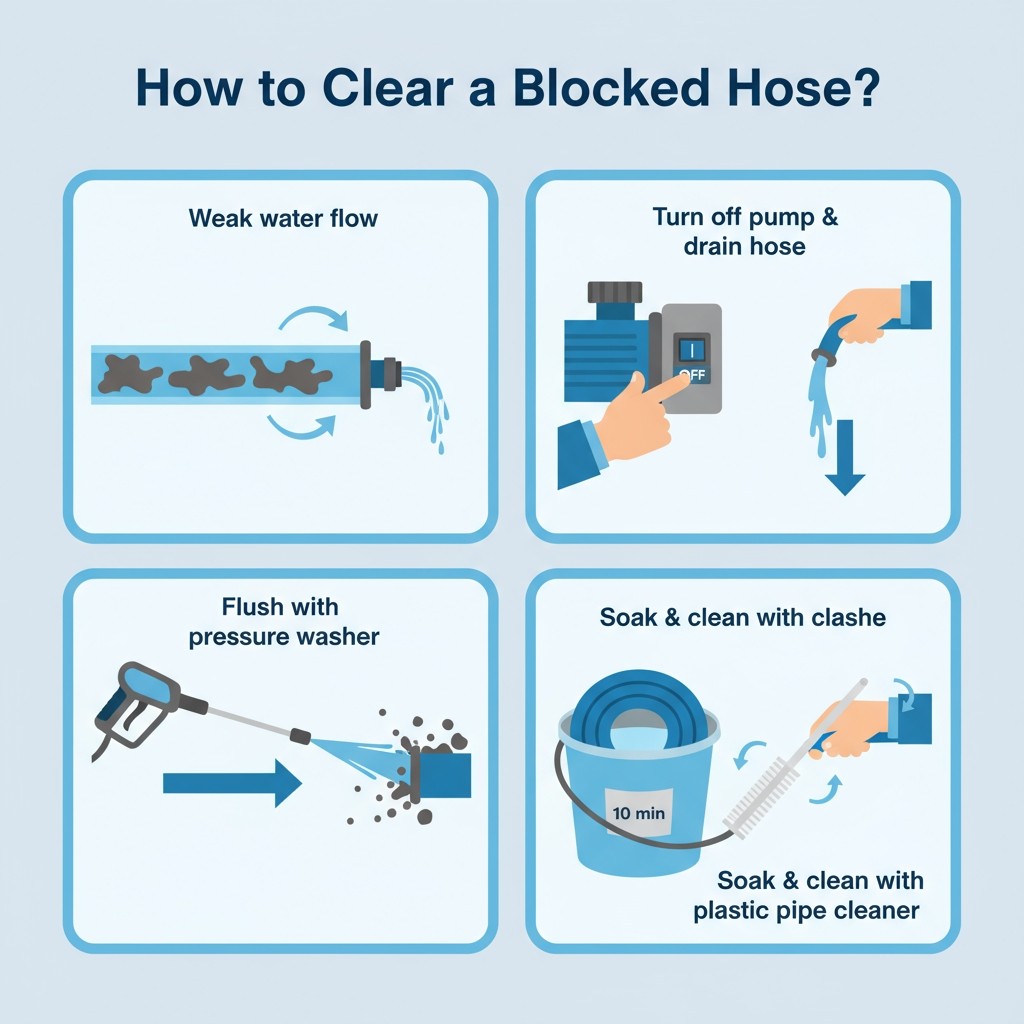 How to Clear a Blocked Hose?

Weak water flow

Turn off pump & drain hose

I

OFF

Flush with pressure washer

Soak & clean with clashe

10 min

Soak & clean with plastic pipe cleaner