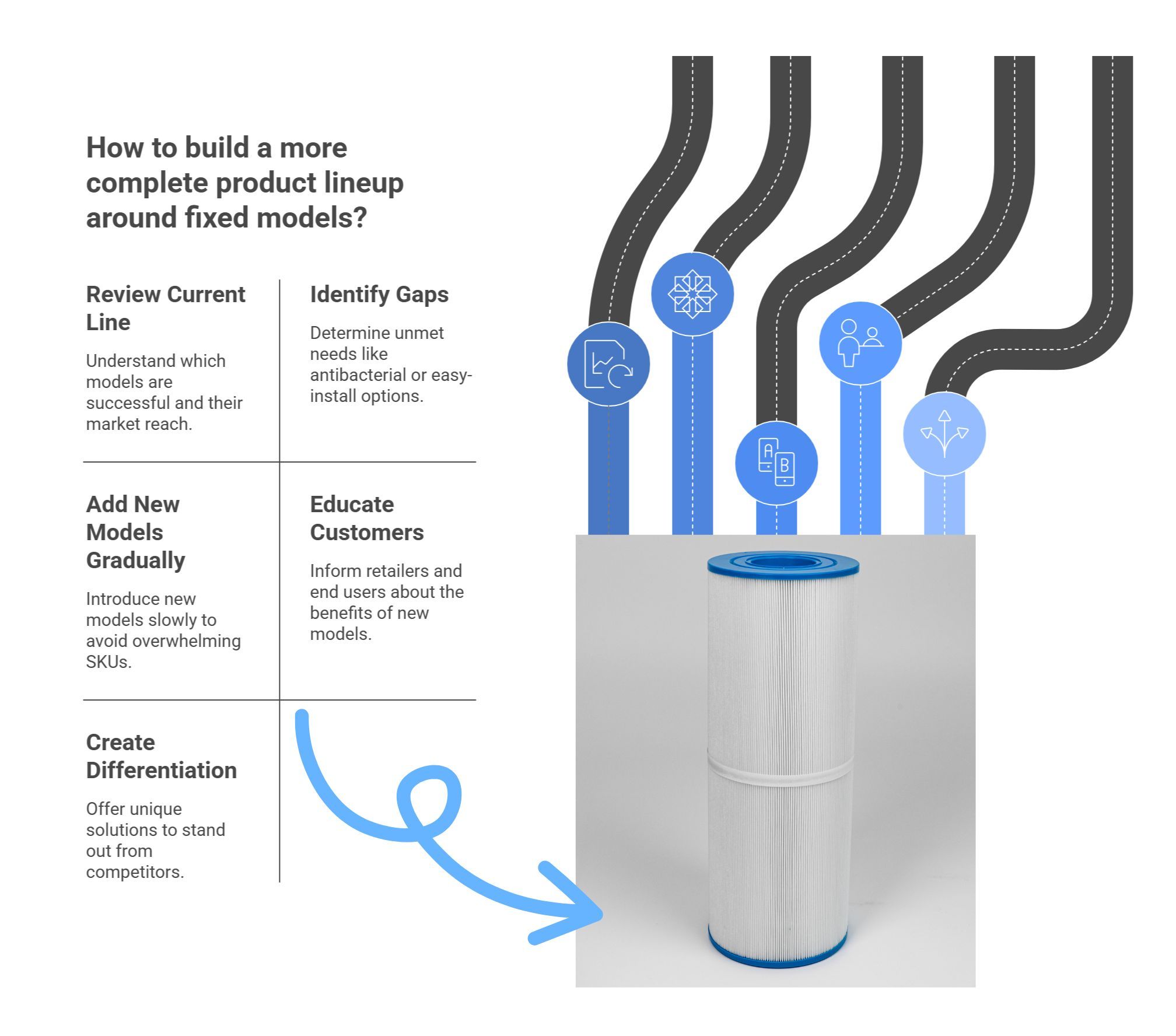 How to build a more complete product lineup around fixed models?

Review Current Line

Understand which models are successful and their market reach.

Identify Gaps

Determine unmet needs like antibacterial or easy-install options.

Add New Models Gradually

Introduce new models slowly to avoid overwhelming SKUs.

Educate Customers

Inform retailers and end users about the benefits of new models.

Create Differentiation

Offer unique solutions to stand out from competitors.

A

B