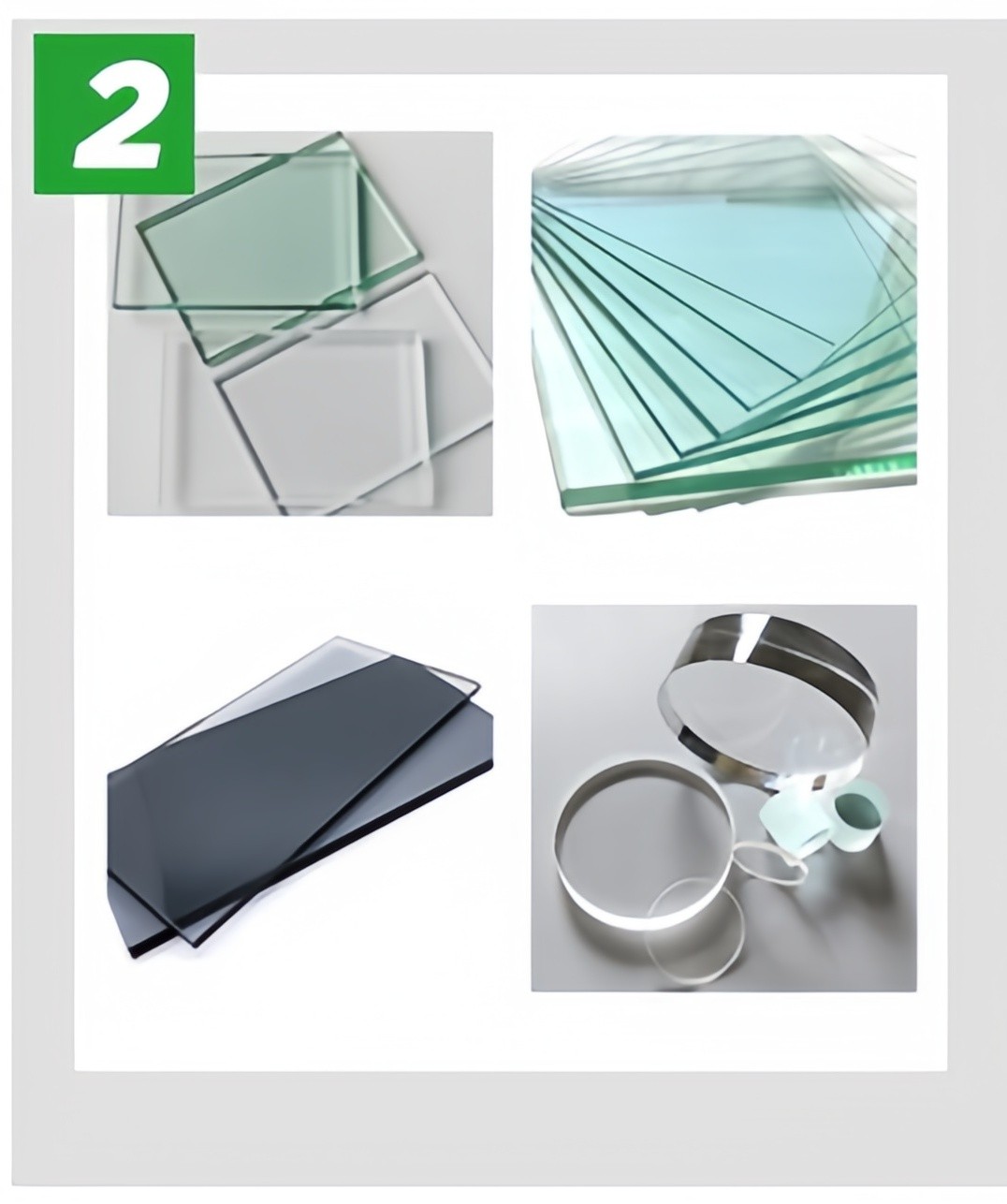 2