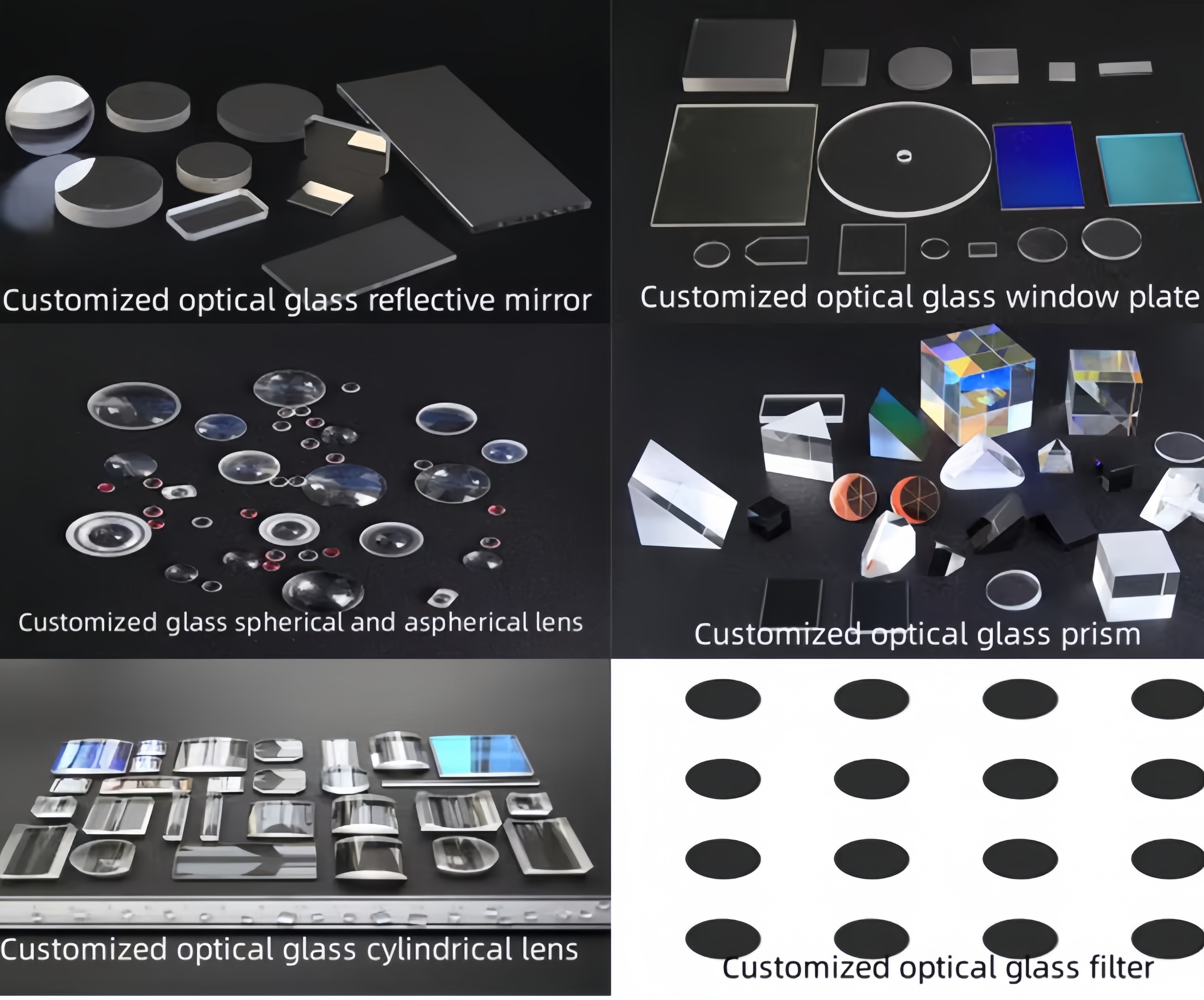 Customized optical glass reflective mirror

Customized optical glass window plate

Customized glass spherical and aspherical lens

Customized optical glass prism

Customized optical glass cylindrical lens

Customized optical glass filter