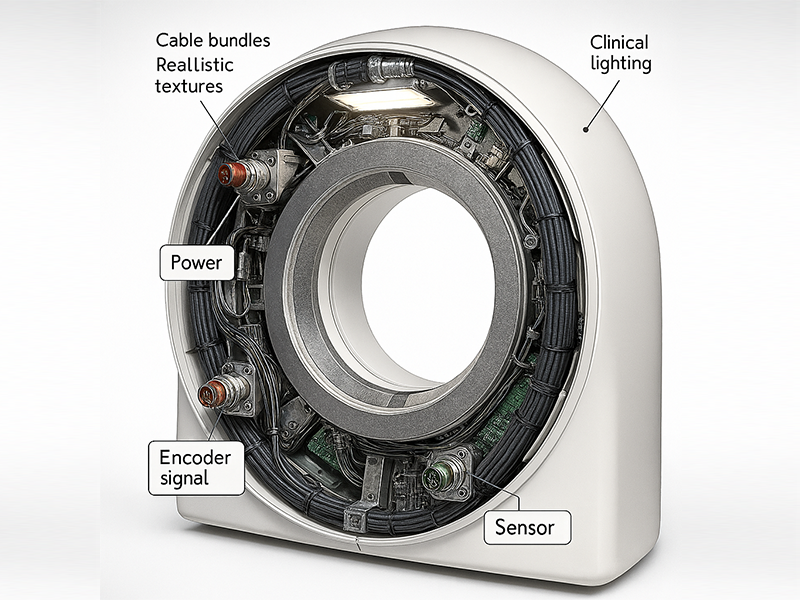 Cable bundles
Reallistic textures

Clinical lighting

Power

Encoder signal

Sensor