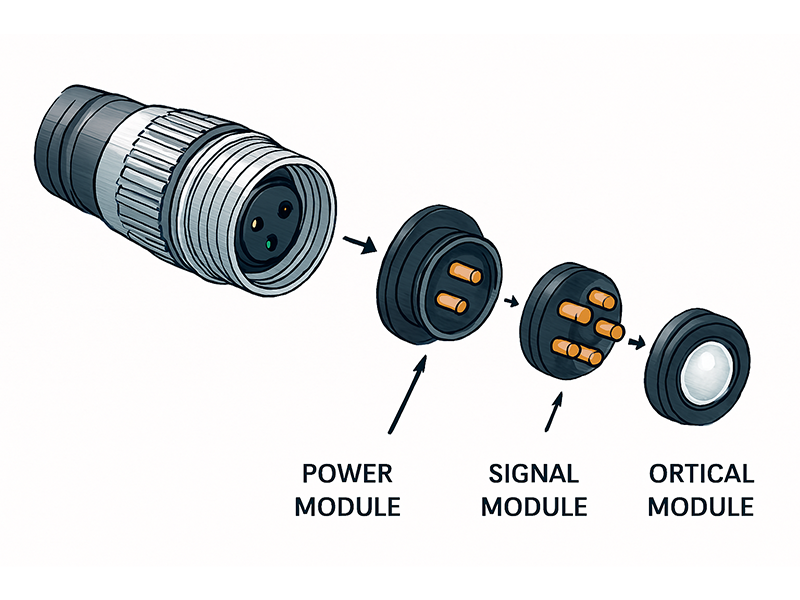 POWER MODULE

SIGNAL MODULE

ORTICAL MODULE