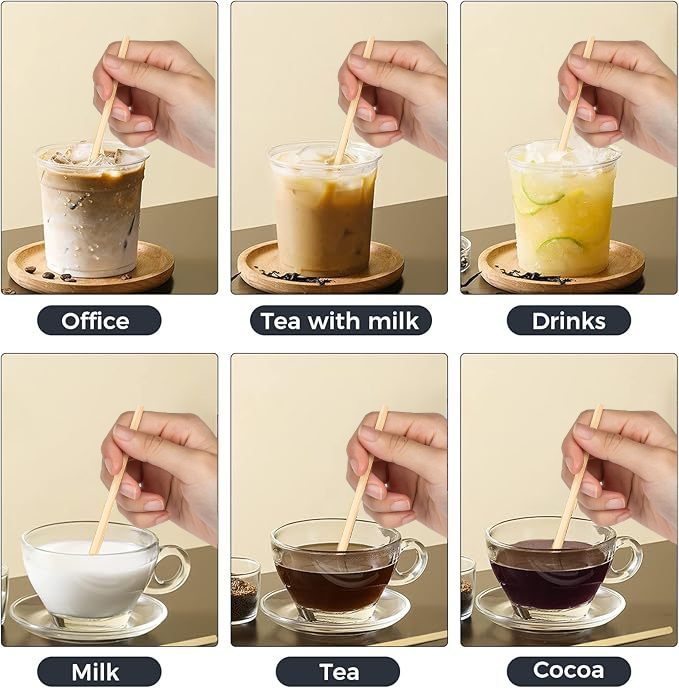 Office

Tea with milk

Drinks

Milk

Tea

Cocoa