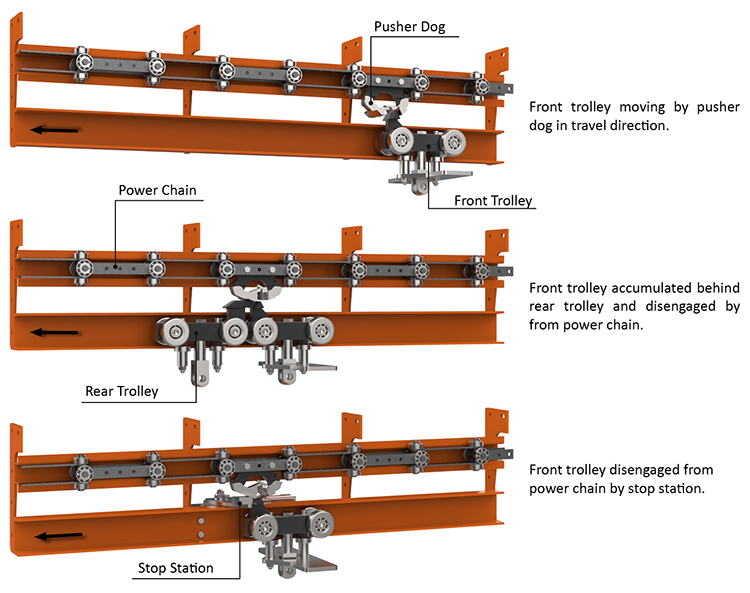 Pusher Dog

Front trolley moving by pusher dog in travel direction.

Front Trolley

Power Chain

Front trolley accumulated behind rear trolley and disengaged by from power chain.

Rear Trolley

Front trolley disengaged from power chain by stop station.

Stop Station