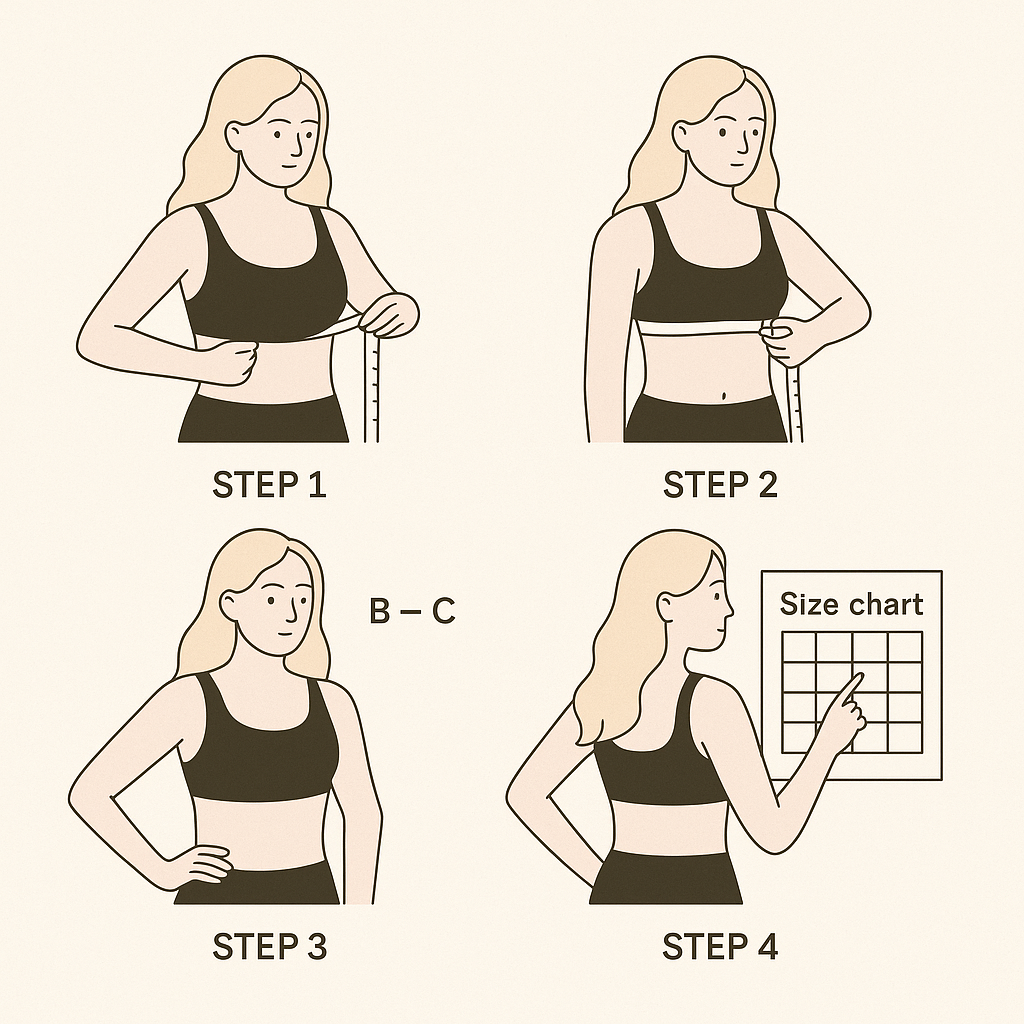 STEP 1

STEP 2

B – C

STEP 3

Size chart

STEP 4