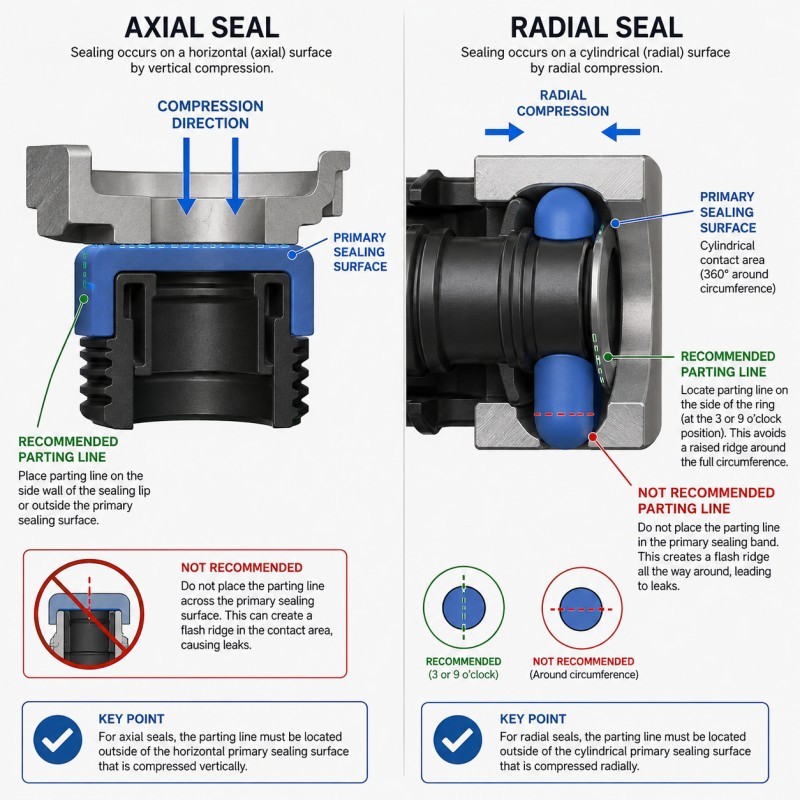 AXIAL SEAL

Sealing occurs on a horizontal (axial) surface by vertical compression.

COMPRESSION DIRECTION

PRIMARY SEALING SURFACE

RECOMMENDED PARTING LINE

Place parting line on the side wall of the sealing lip or outside the primary sealing surface.

NOT RECOMMENDED

Do not place the parting line across the primary sealing surface. This can create a flash ridge in the contact area, causing leaks.

KEY POINT

For axial seals, the parting line must be located outside of the horizontal primary sealing surface that is compressed vertically.

RADIAL SEAL

Sealing occurs on a cylindrical (radial) surface by radial compression.

RADIAL COMPRESSION

PRIMARY SEALING SURFACE

Cylindrical contact area (360° around circumference)

RECOMMENDED PARTING LINE

Locate parting line on the side of the ring (at the 3 or 9 o'clock position). This avoids a raised ridge around the full circumference.

NOT RECOMMENDED PARTING LINE

Do not place the parting line in the primary sealing band. This creates a flash ridge all the way around, leading to leaks.

RECOMMENDED
(3 or 9 o'clock)

NOT RECOMMENDED
(Around circumference)

KEY POINT

For radial seals, the parting line must be located outside of the cylindrical primary sealing surface that is compressed radially.