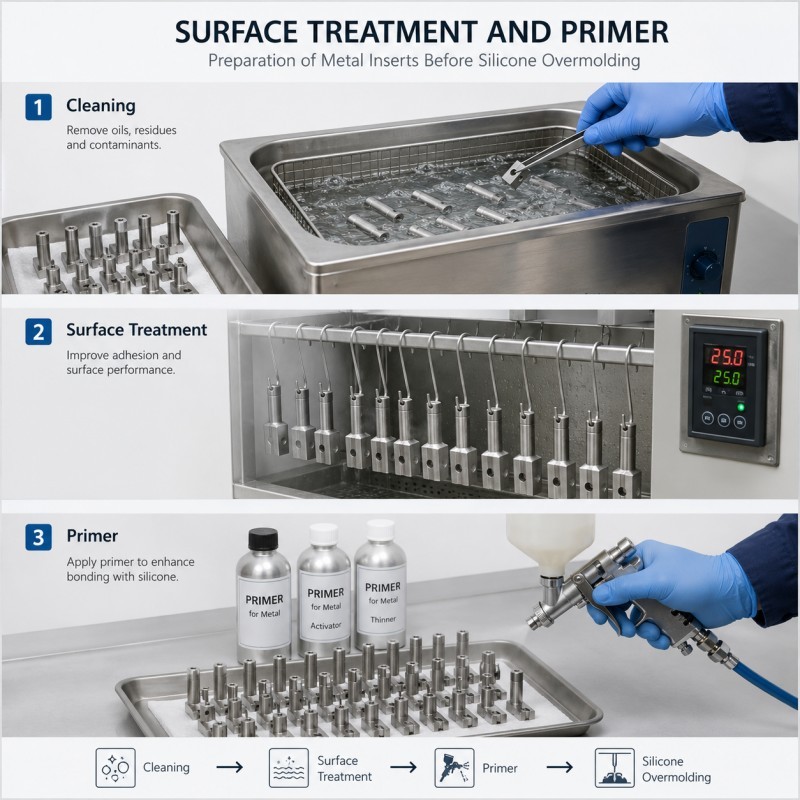 SURFACE TREATMENT AND PRIMER

Preparation of Metal Inserts Before Silicone Overmolding

1 Cleaning

Remove oils, residues and contaminants.

2 Surface Treatment

Improve adhesion and surface performance.

25.0
25.0

3 Primer

Apply primer to enhance bonding with silicone.

PRIMER for Metal

PRIMER for Metal Activator

PRIMER for Metal Thinner

Cleaning → Surface Treatment → Primer → Silicone Overmolding