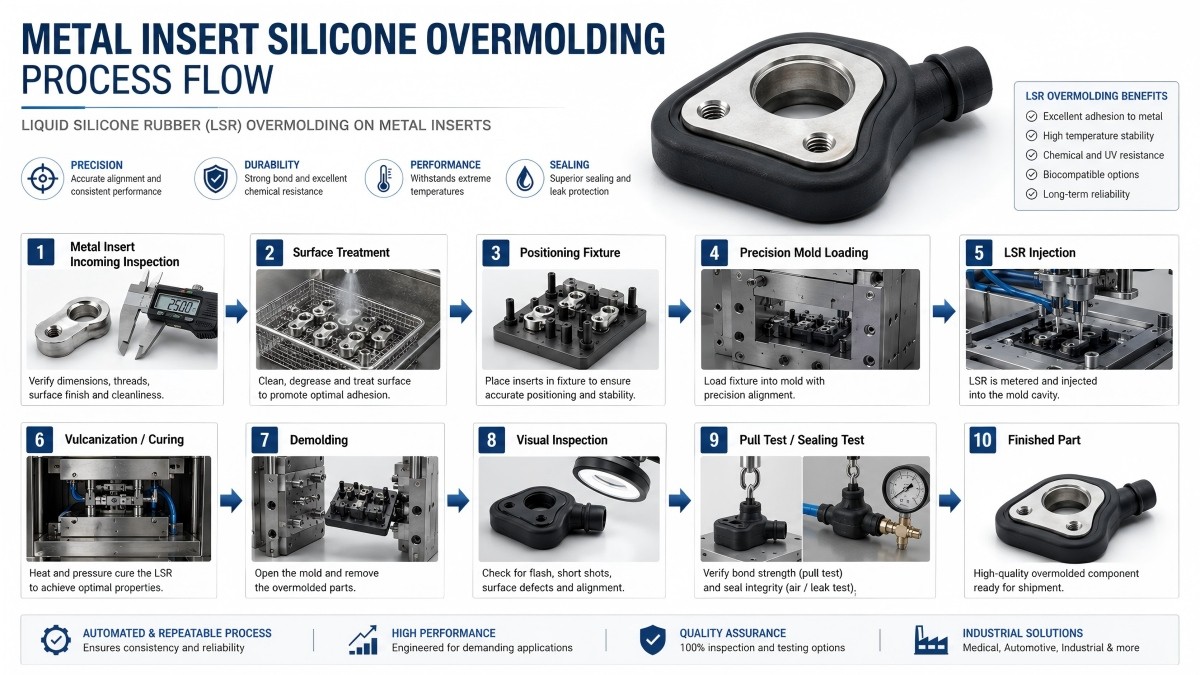 METAL INSERT SILICONE OVERMOLDING
PROCESS FLOW

LIQUID SILICONE RUBBER (LSR) OVERMOLDING ON METAL INSERTS

PRECISION
Accurate alignment and consistent performance

DURABILITY
Strong bond and excellent chemical resistance

PERFORMANCE
Withstands extreme temperatures

SEALING
Superior sealing and leak protection

LSR OVERMOLDING BENEFITS
Excellent adhesion to metal
High temperature stability
Chemical and UV resistance
Biocompatible options
Long-term reliability

1 Metal Insert Incoming Inspection
2500
Verify dimensions, threads, surface finish and cleanliness.

2 Surface Treatment
Clean, degrease and treat surface to promote optimal adhesion.

3 Positioning Fixture
Place inserts in fixture to ensure accurate positioning and stability.

4 Precision Mold Loading
Load fixture into mold with precision alignment.

5 LSR Injection
LSR is metered and injected into the mold cavity.

6 Vulcanization / Curing
Heat and pressure cure the LSR to achieve optimal properties.

7 Demolding
Open the mold and remove the overmolded parts.

8 Visual Inspection
Check for flash, short shots, surface defects and alignment.

9 Pull Test / Sealing Test
Verify bond strength (pull test) and seal integrity (air / leak test).

10 Finished Part
High-quality overmolded component ready for shipment.

AUTOMATED & REPEATABLE PROCESS
Ensures consistency and reliability

HIGH PERFORMANCE
Engineered for demanding applications

QUALITY ASSURANCE
100% inspection and testing options

INDUSTRIAL SOLUTIONS
Medical, Automotive, Industrial & more