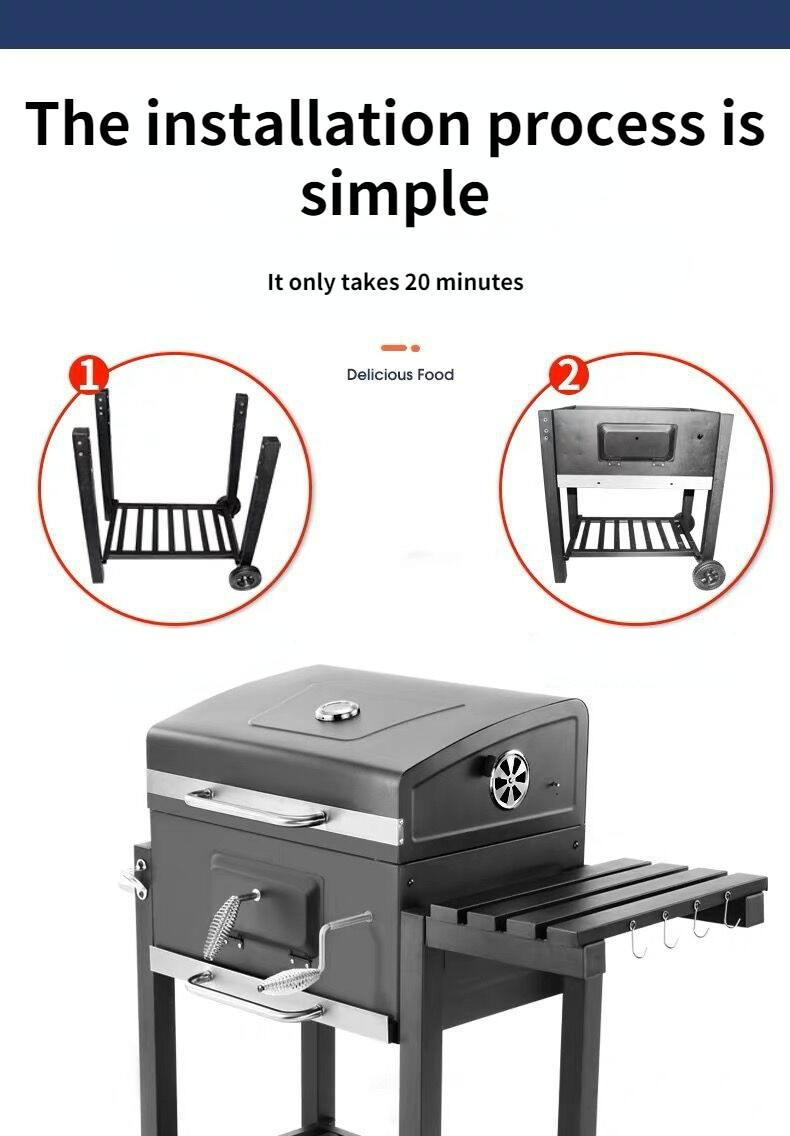 The installation process is simple

It only takes 20 minutes

Delicious Food

1

2